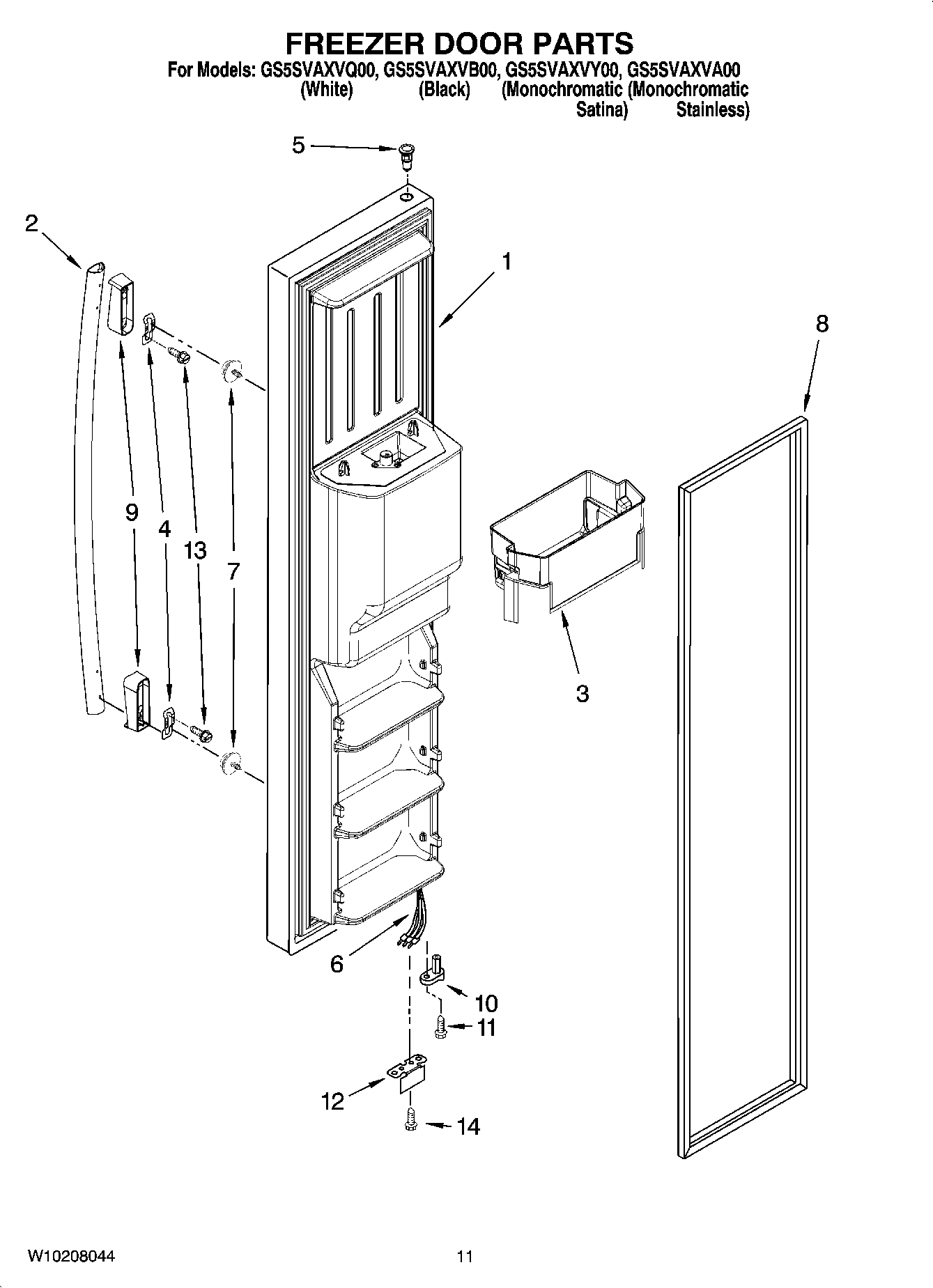 FREEZER DOOR PARTS

For Models: GS5SVAXVQ00, GS5SVAXVB00, GS5SVAXVY00, GS5SVAXVA00
(White) (Black) (Monochromatic Satina) (Monochromatic Stainless)

5

2

1

8

9

4

13

7

3

6

10

11

12

14

W10208044

11