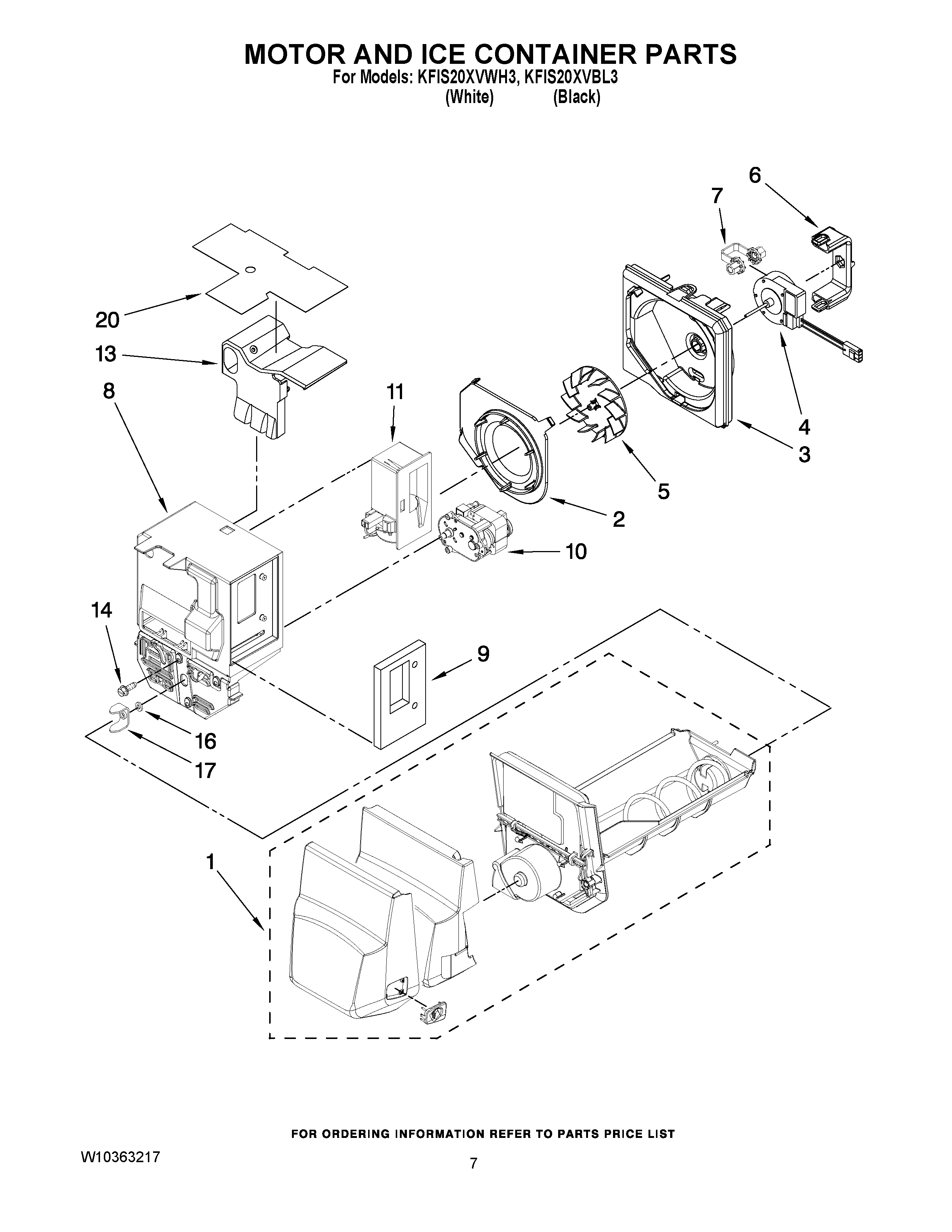 MOTOR AND ICE CONTAINER PARTS
For Models: KFIS20XVWH3, KFIS20XVBL3
(White) (Black)

6
7
20
13
8
11
4
3
5
2
10
14
9
16
17
1

FOR ORDERING INFORMATION REFER TO PARTS PRICE LIST

W10363217

7