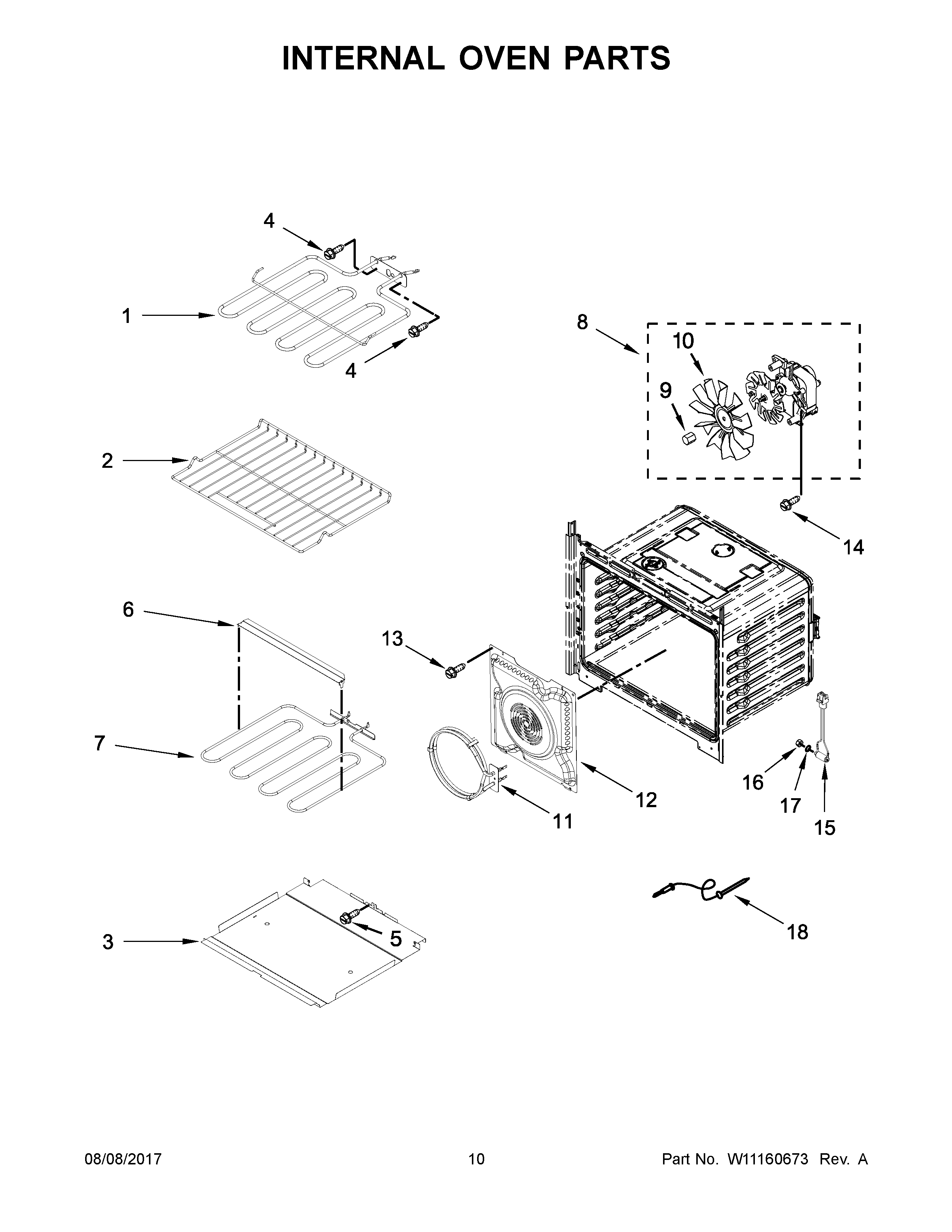 INTERNAL OVEN PARTS

4

1

4

8

10

9

2

14

6

13

7

12

11

16

17

15

3

5

18

08/08/2017

10

Part No. W11160673 Rev. A