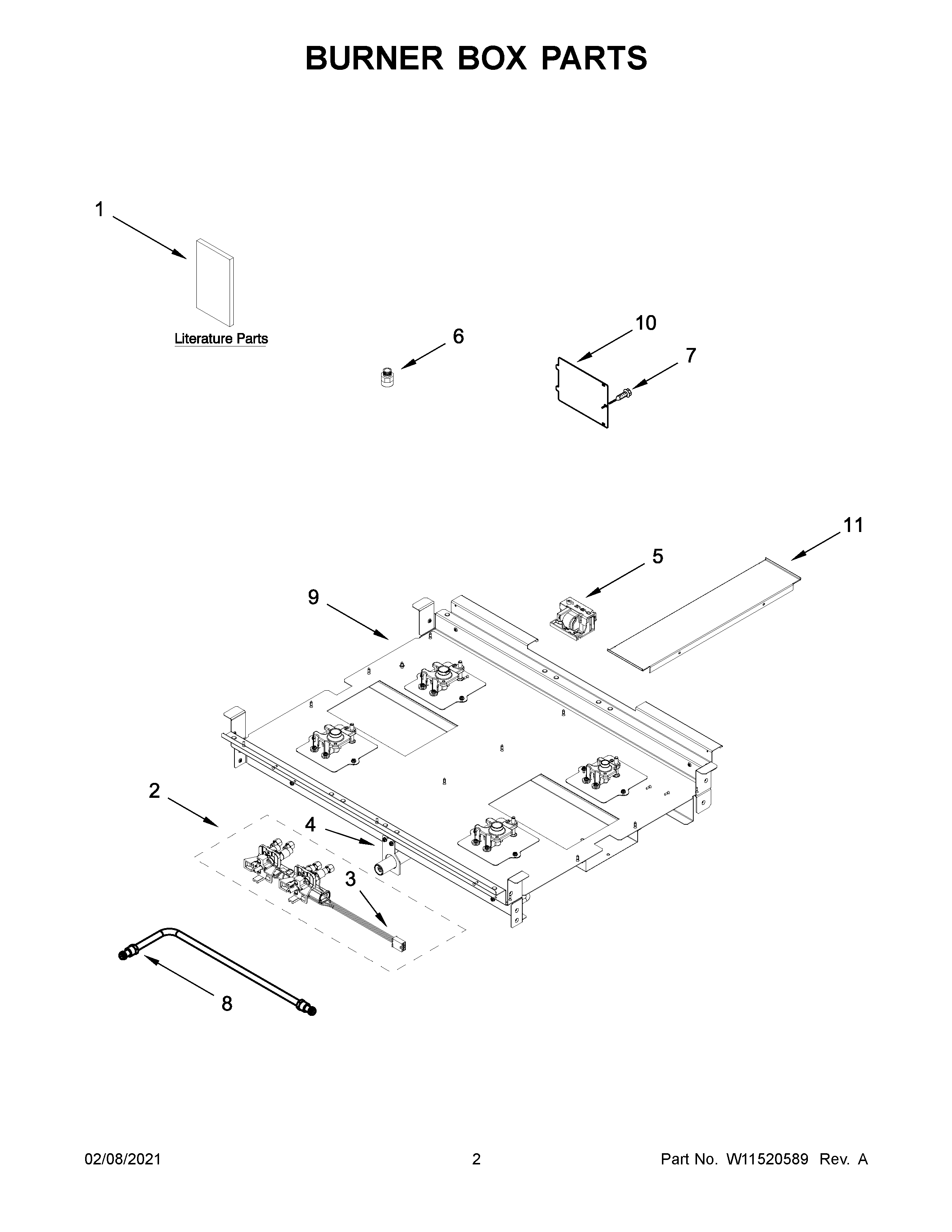 BURNER BOX PARTS

1

Literature Parts

6

10

7

11

5

9

2

4

3

8

02/08/2021

2

Part No. W11520589 Rev. A