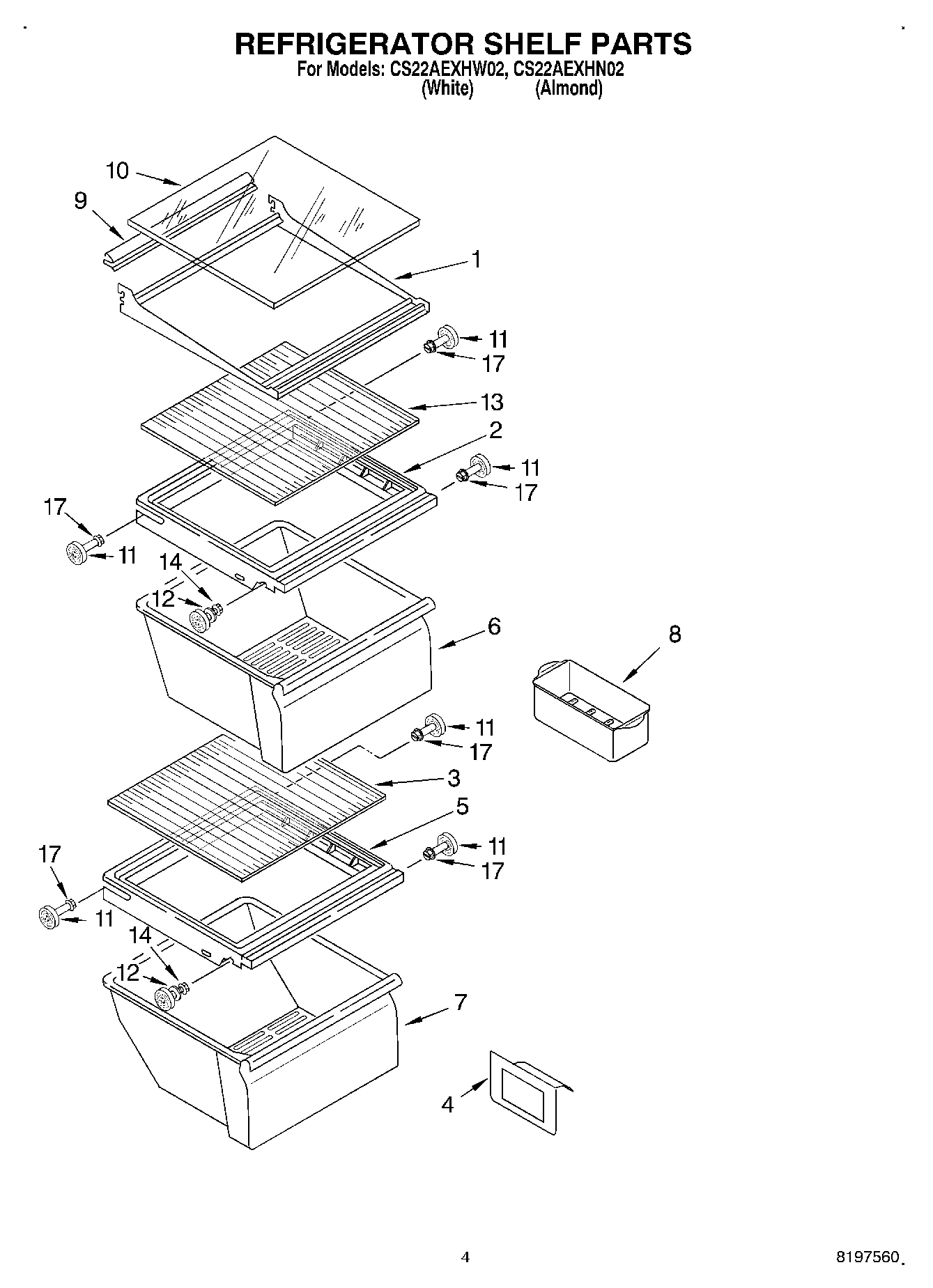 REFRIGERATOR SHELF PARTS
For Models: CS22AEXHW02, CS22AEXHN02
(White) (Almond)

10
9
1
11
17
13
2
11
17
17
11
14
12
6
8
11
17
3
5
11
17
17
11
14
12
7
4

4

8197560