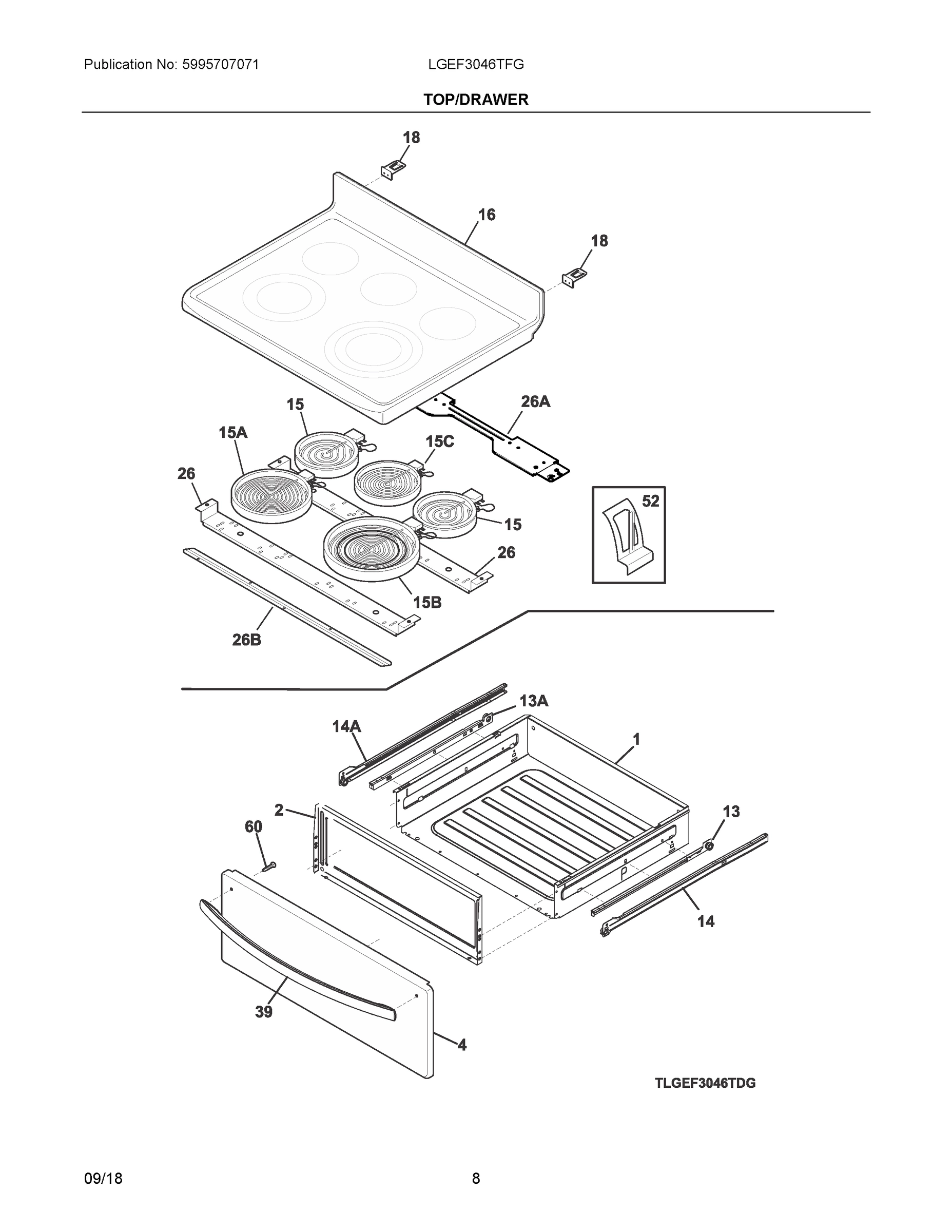 Publication No: 5995707071

LGEF3046TFG

TOP/DRAWER

18

16

18

15

26A

15A

15C

26

52

15

26

15B

26B

13A

14A

1

2

13

60

14

39

4

TLGEF3046TDG

09/18

8