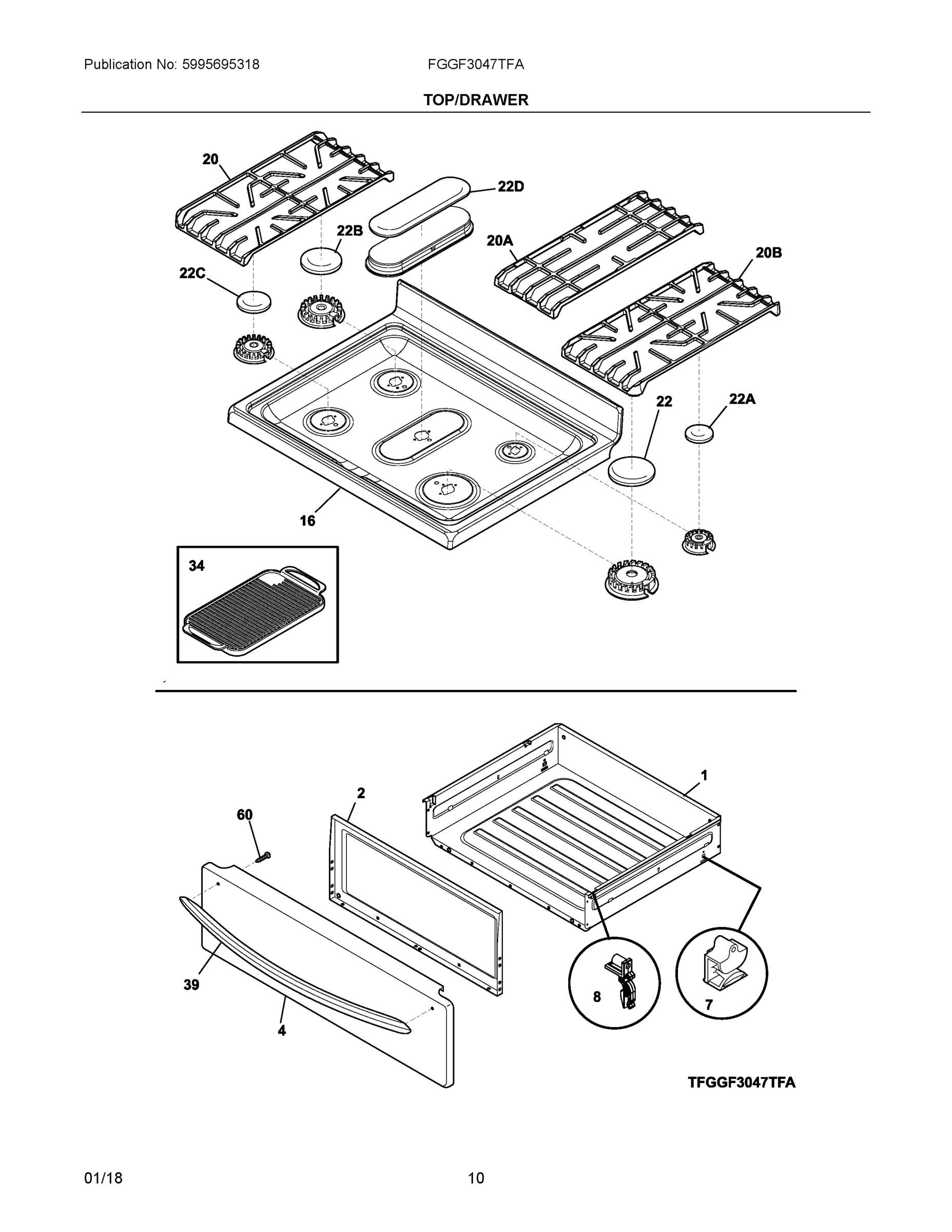 Publication No: 5995695318

FGGF3047TFA

TOP/DRAWER

20

22D

22B

20A

20B

22C

22

22A

16

34

1

2

60

39

4

8

7

TFGGF3047TFA

01/18

10