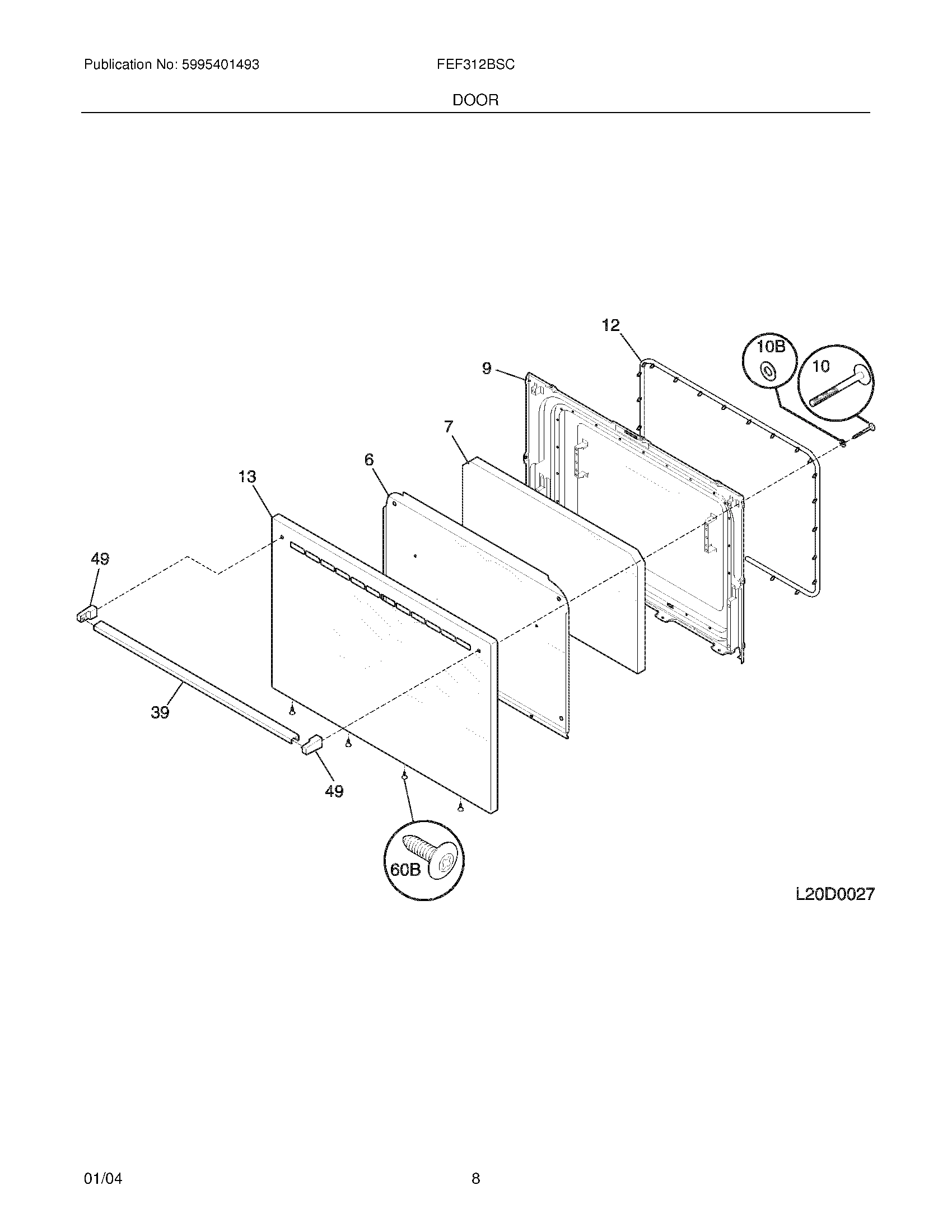 Publication No: 5995401493

FEF312BSC

DOOR

12

10B

10

9

7

6

13

49

39

49

60B

L20D0027

01/04

8