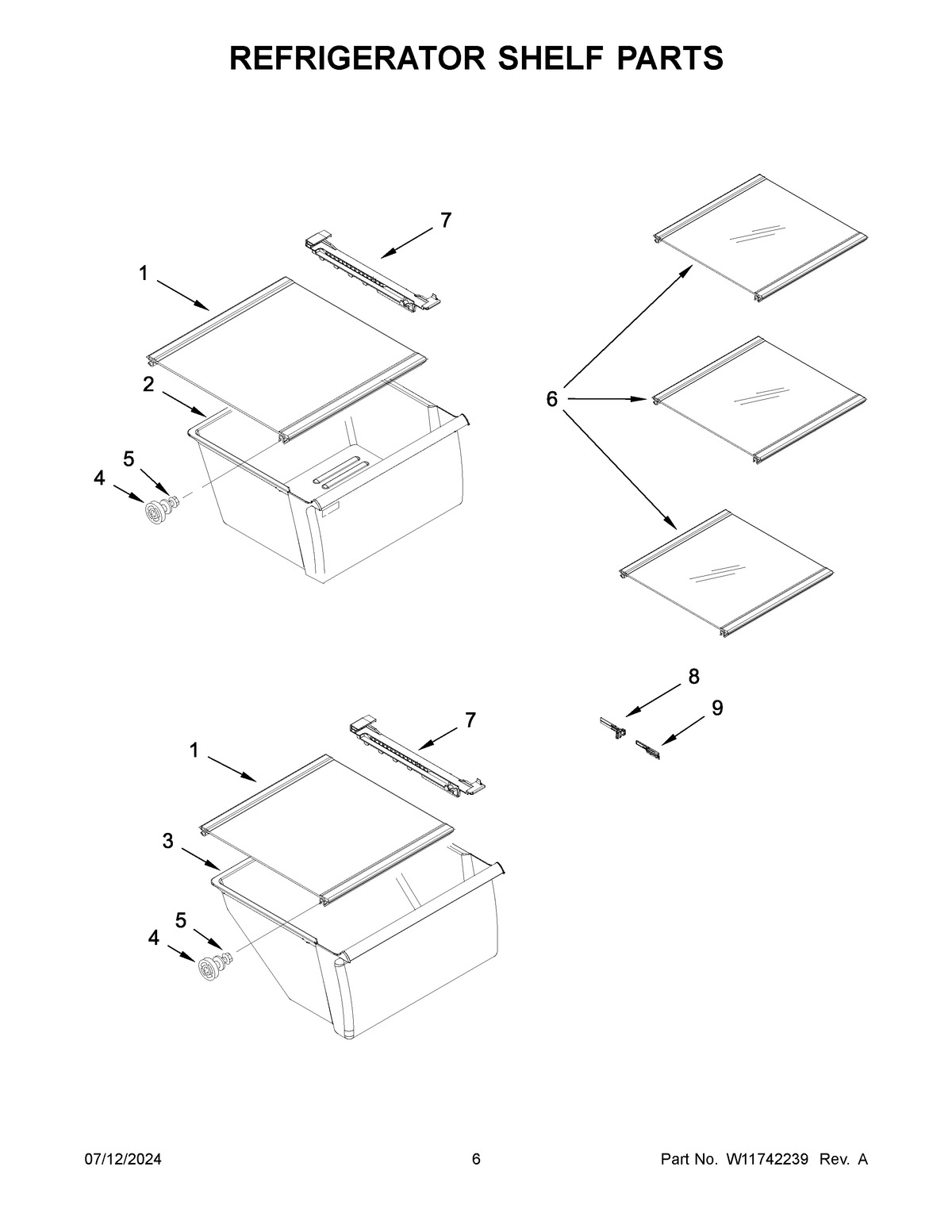 REFRIGERATOR SHELF PARTS

7
1
2
5
4
6
8
9
7
1
3
5
4

07/12/2024 6 Part No. W11742239 Rev. A