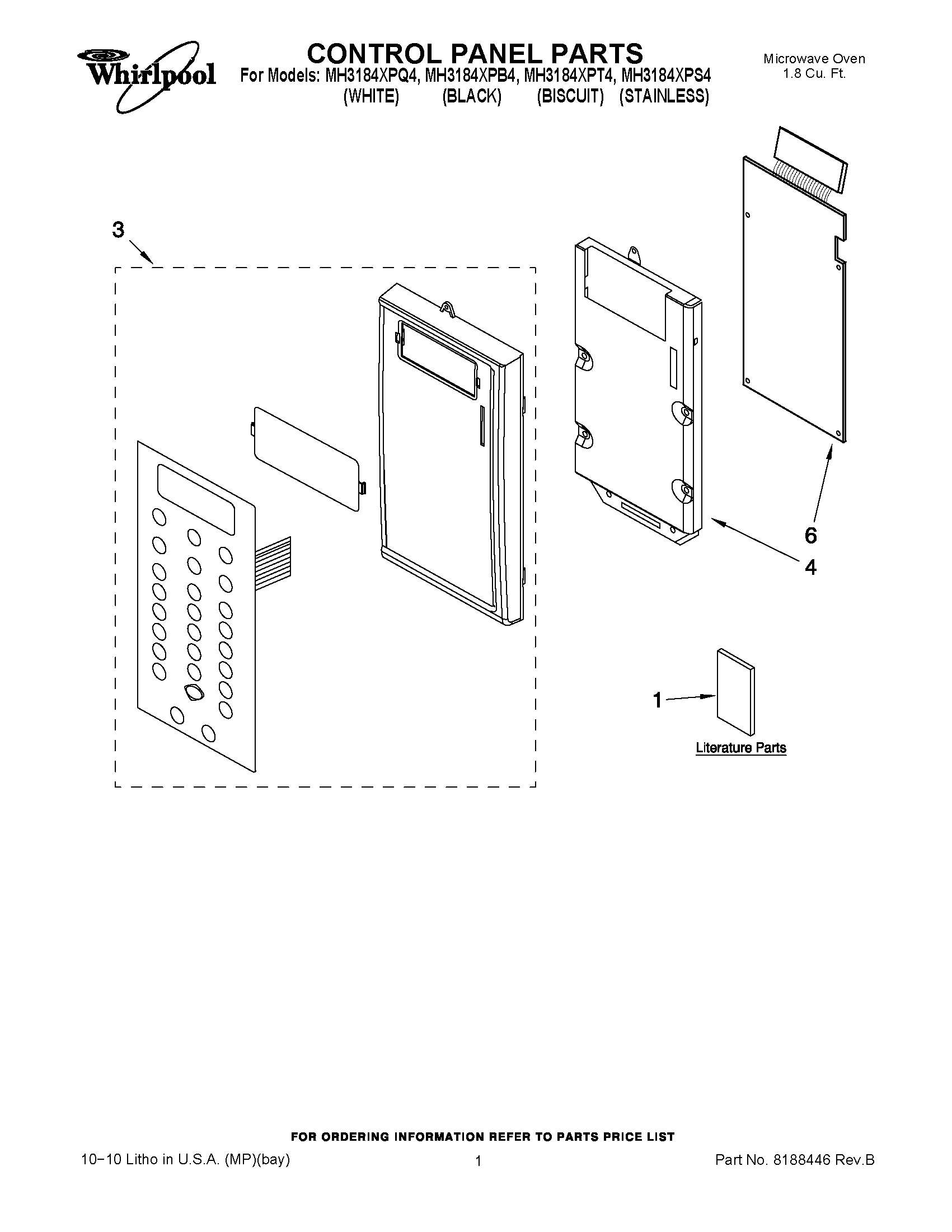 Whirlpool

CONTROL PANEL PARTS
For Models: MH3184XPQ4, MH3184XPB4, MH3184XPT4, MH3184XPS4
(WHITE) (BLACK) (BISCUIT) (STAINLESS)

Microwave Oven
1.8 Cu. Ft.

3

6

4

1

Literature Parts

FOR ORDERING INFORMATION REFER TO PARTS PRICE LIST

10−10 Litho in U.S.A. (MP)(bay)

1

Part No. 8188446 Rev.B