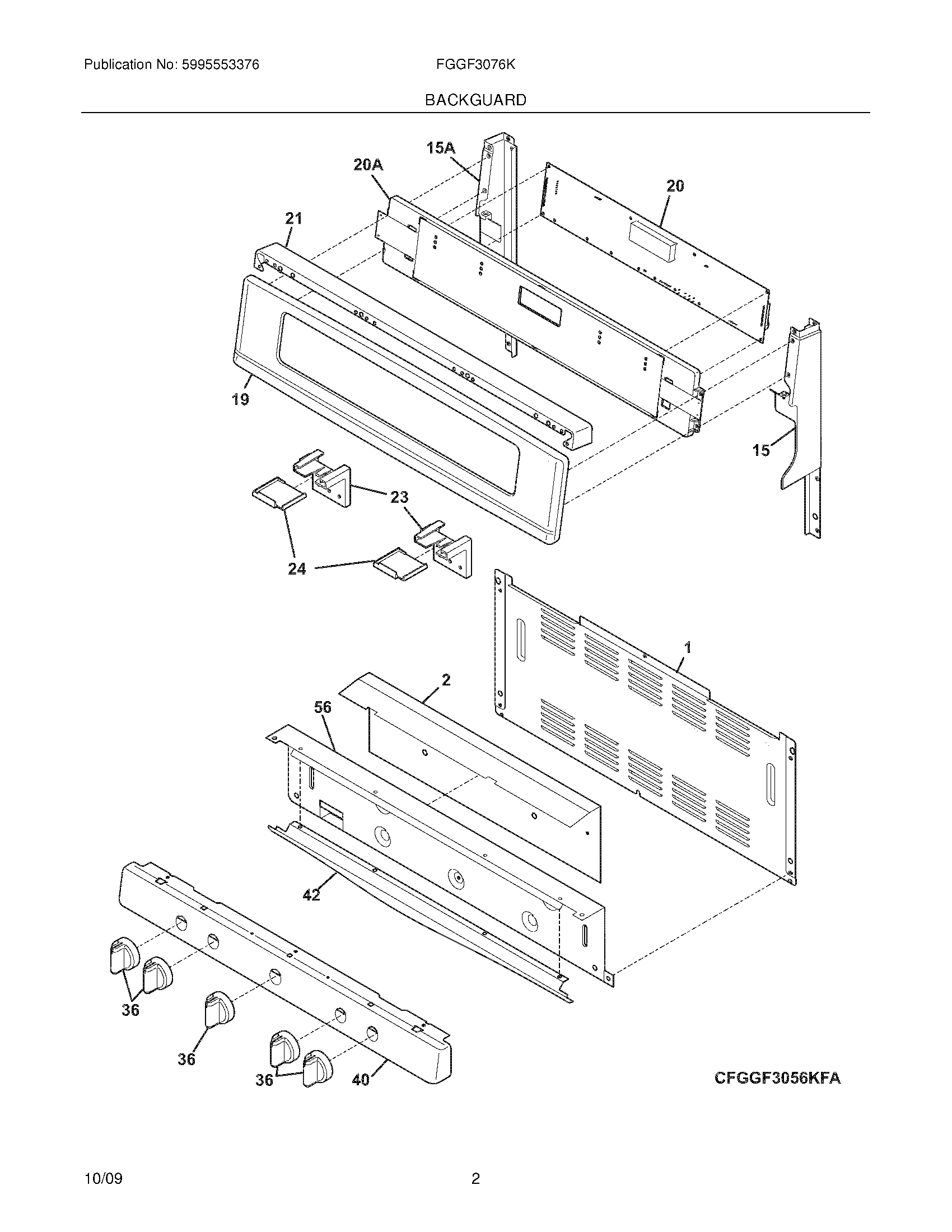 Publication No: 5995553376

FGGF3076K

BACKGUARD

15A
20A
20
21
19
15
23
24
1
2
56
42
36
36
36
40

CFGGF3056KFA

10/09

2