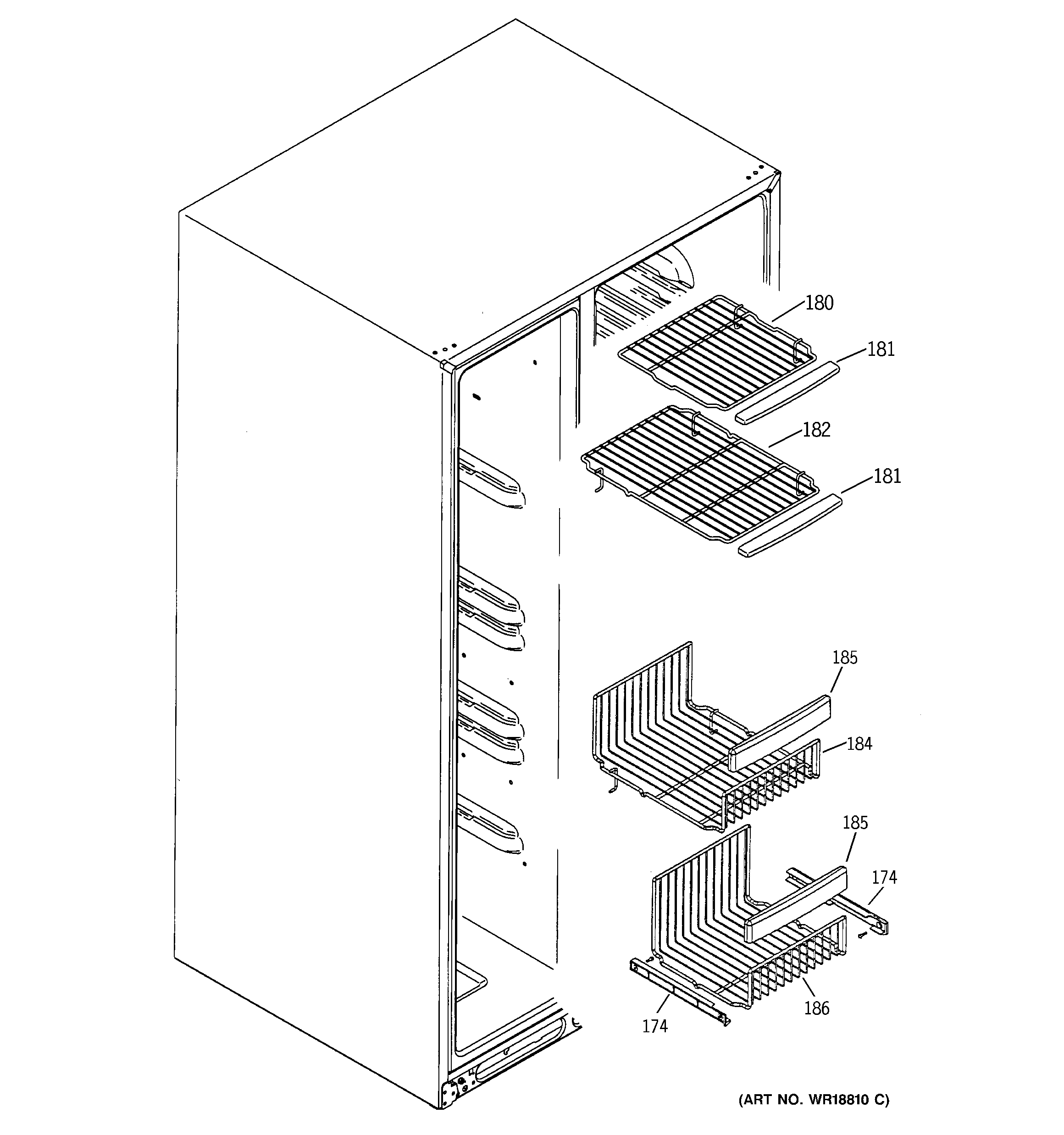 180
181
182
181
185
184
185
174
186
174
(ART NO. WR18810 C)