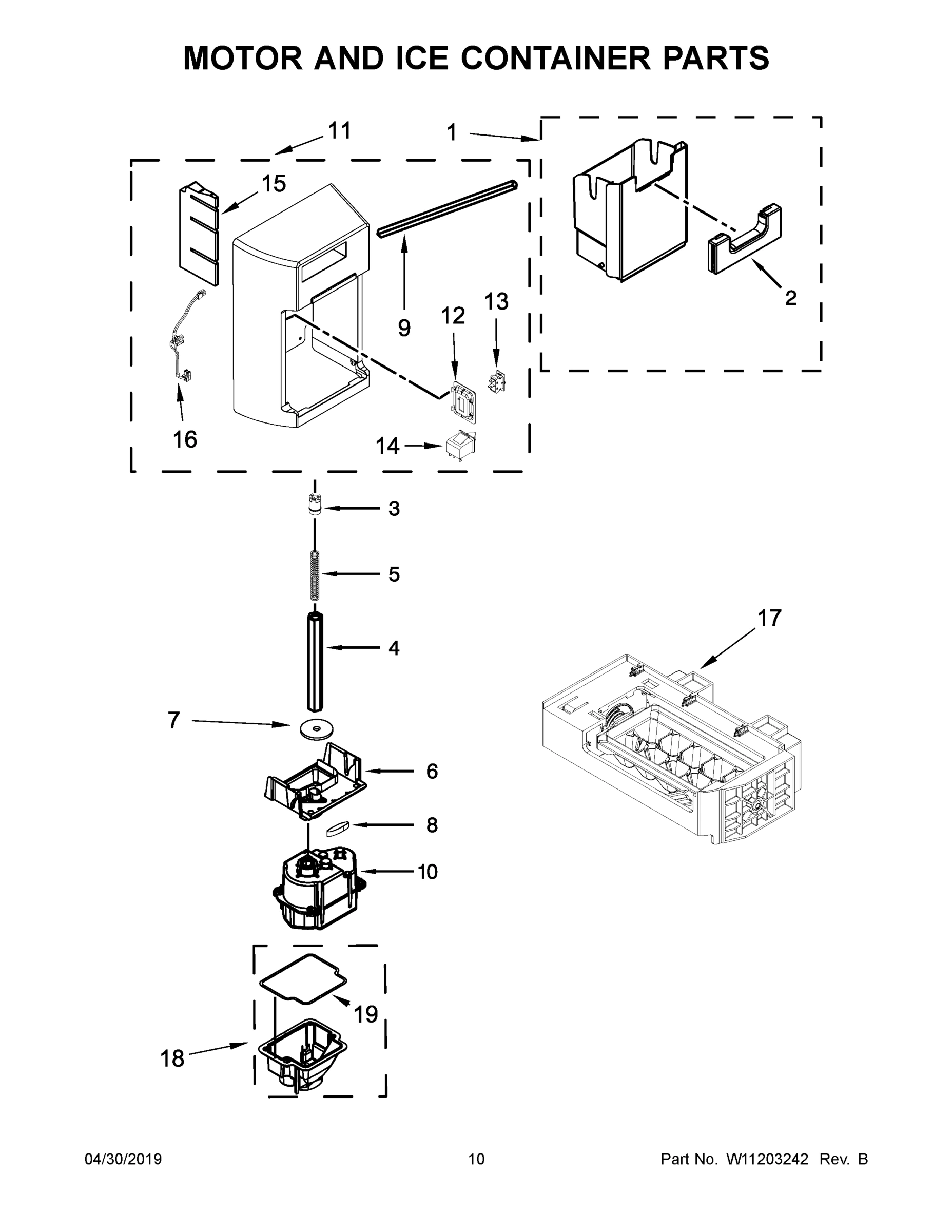 MOTOR AND ICE CONTAINER PARTS

11
1
15
9
12
13
2
16
14
3
5
4
17
7
6
8
10
19
18

04/30/2019
10
Part No. W11203242 Rev. B