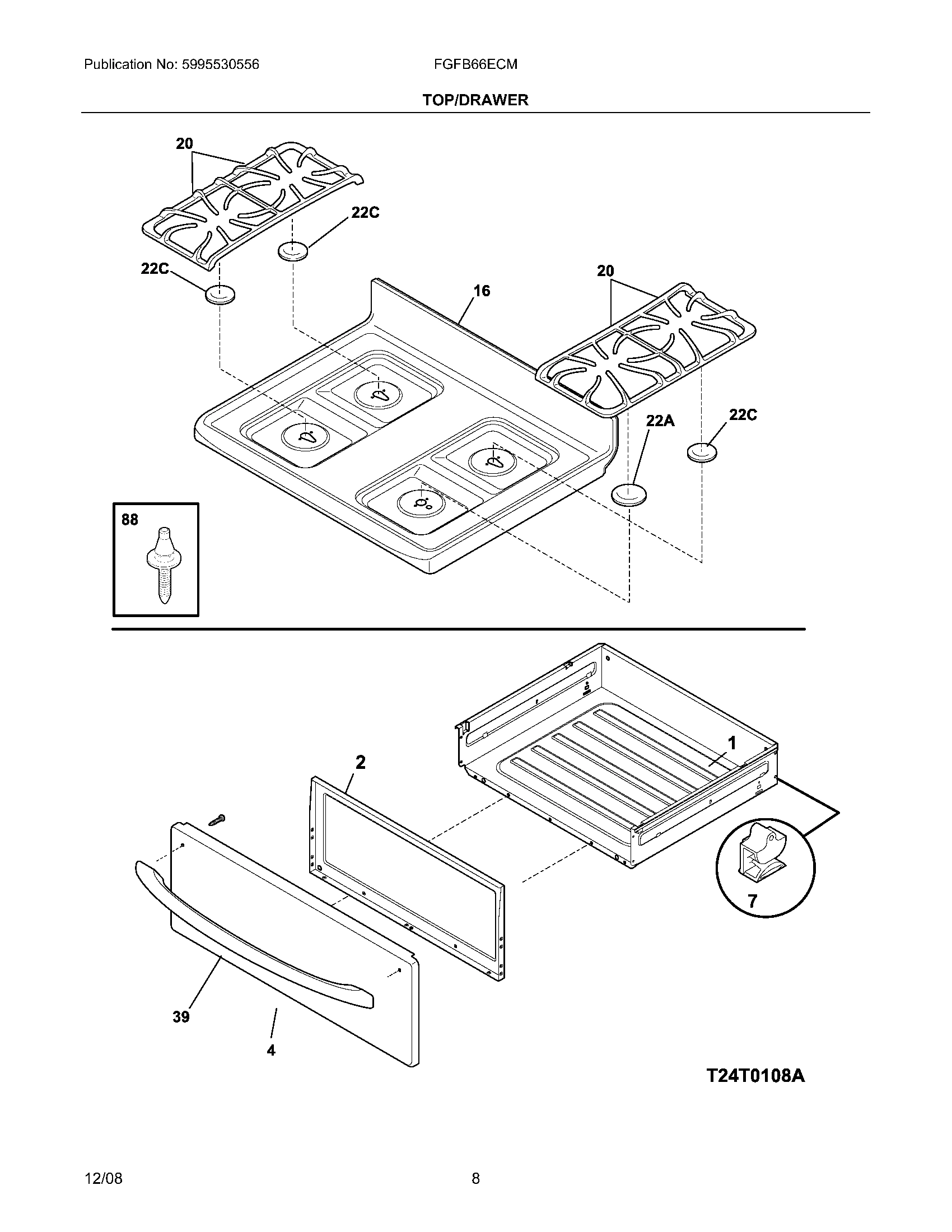 Publication No: 5995530556

FGFB66ECM

TOP/DRAWER

20

22C

22C

16

20

22A

22C

88

2

1

7

39

4

T24T0108A

12/08

8