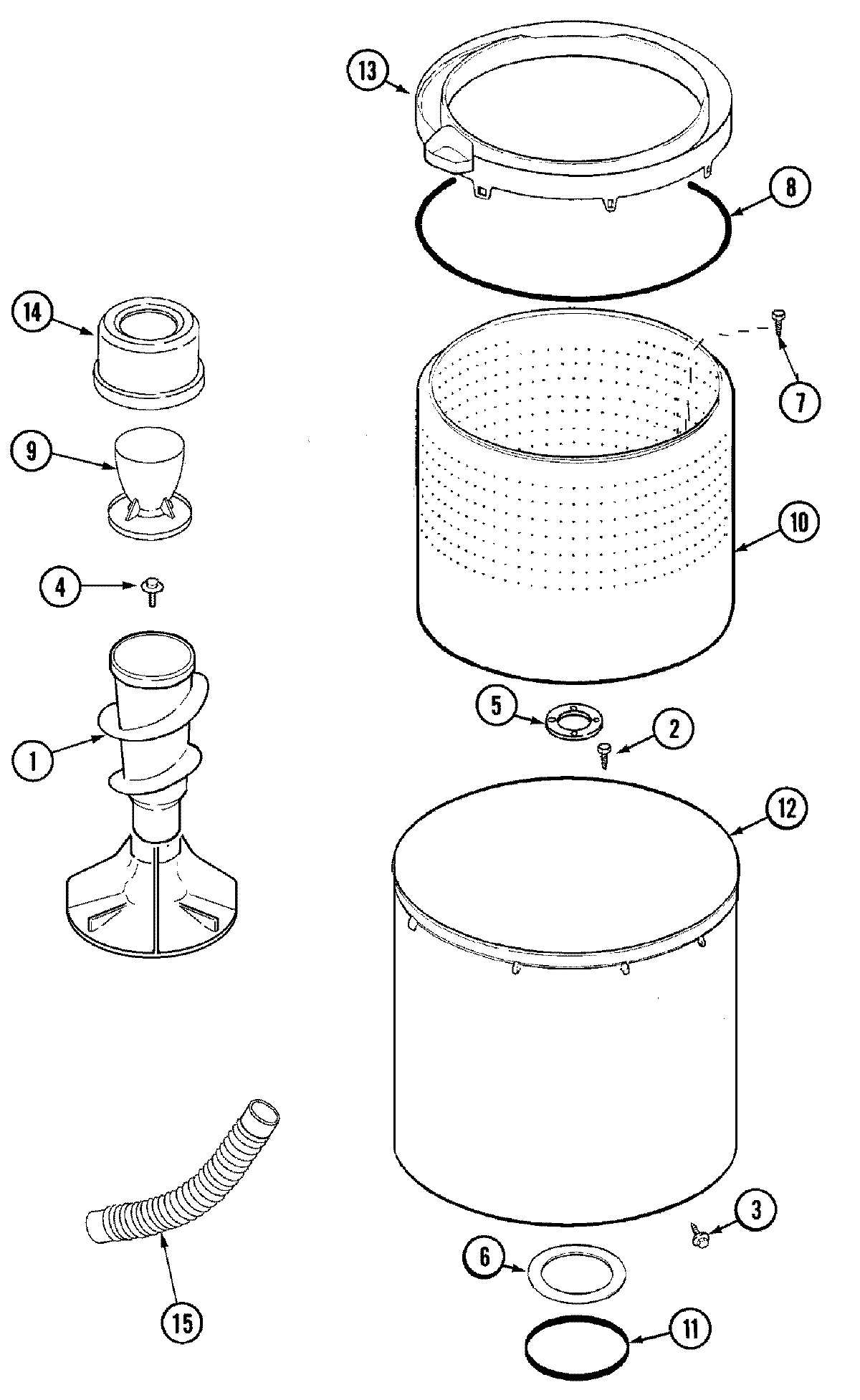 13
8
14
7
9
10
4
5
2
1
12
3
6
15
11