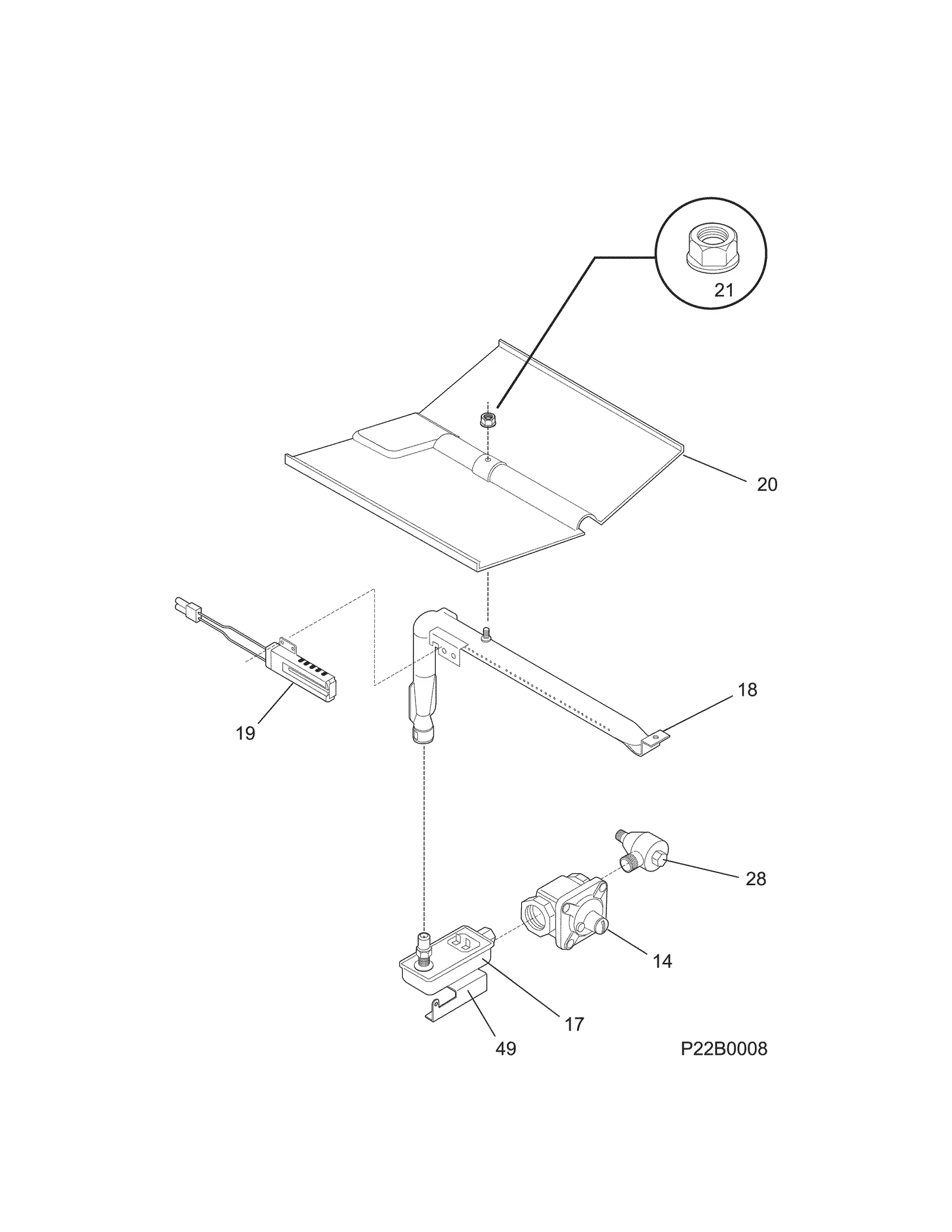 21

20

18

19

28

14

17

49

P22B0008