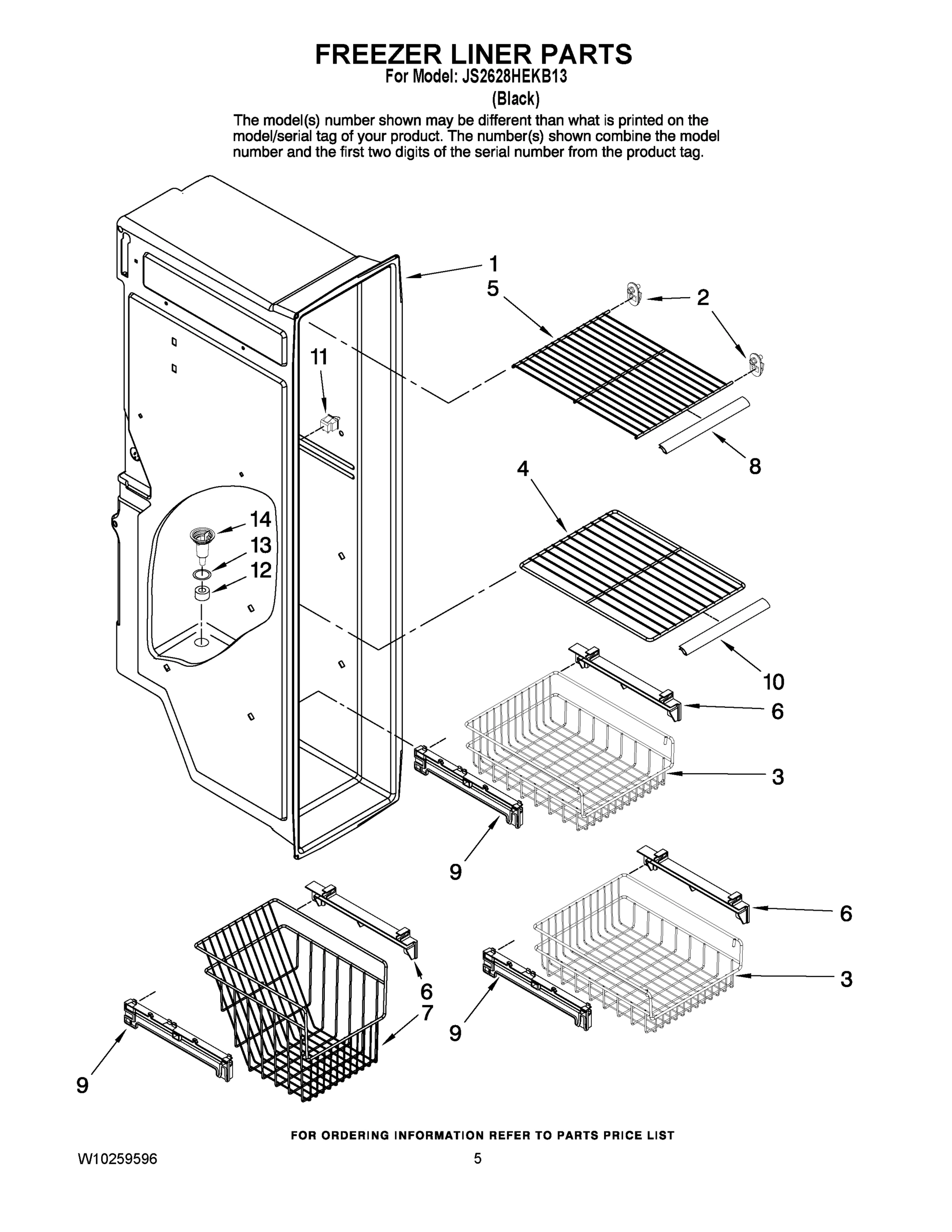 FREEZER LINER PARTS
For Model: JS2628HEKB13
(Black)

The model(s) number shown may be different than what is printed on the model/serial tag of your product. The number(s) shown combine the model number and the first two digits of the serial number from the product tag.

1
5
2
11
8
4
14
13
12
10
6
3
9
6
3
6
7
9
9

FOR ORDERING INFORMATION REFER TO PARTS PRICE LIST

W10259596
5