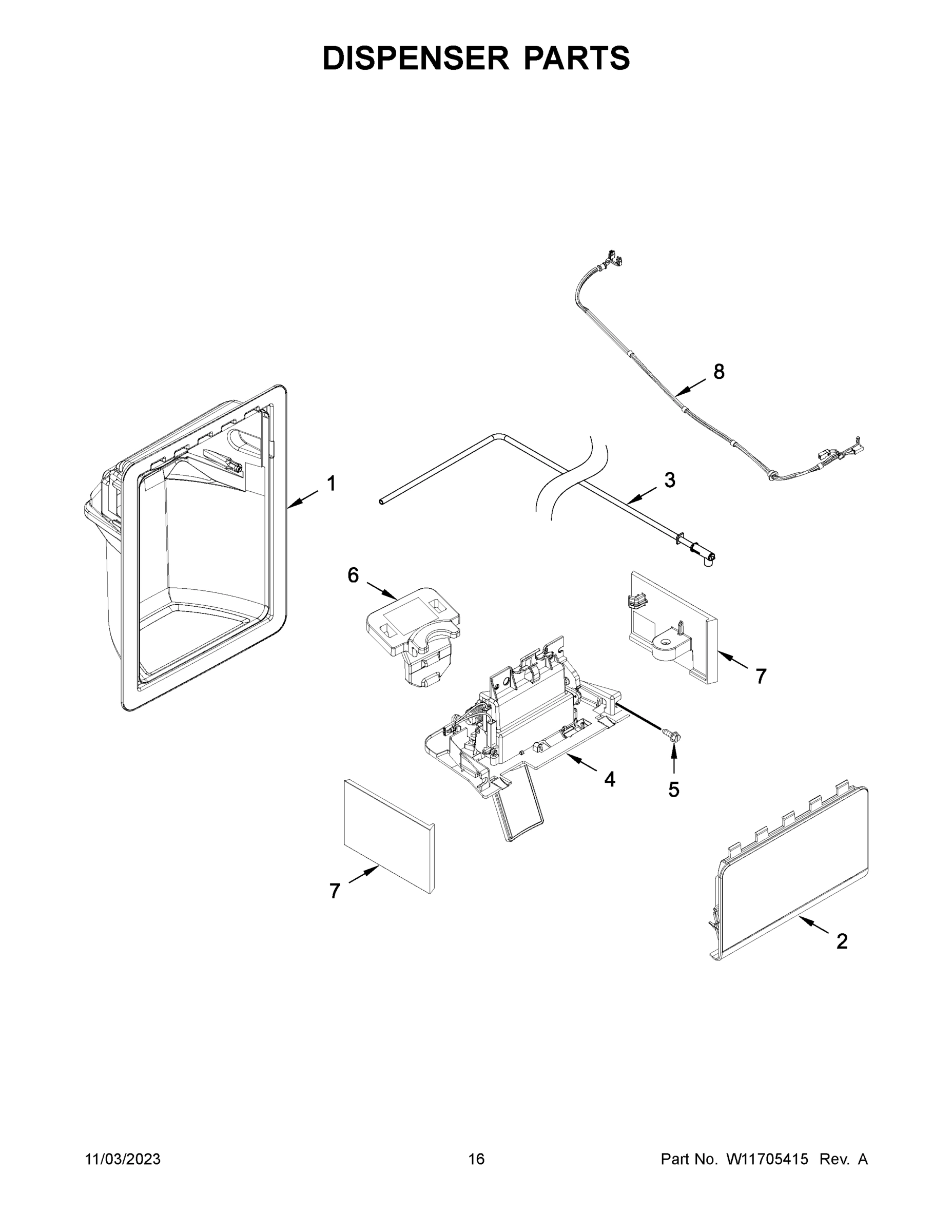 DISPENSER PARTS

8

1

3

6

7

4

5

7

2

11/03/2023

16

Part No. W11705415 Rev. A