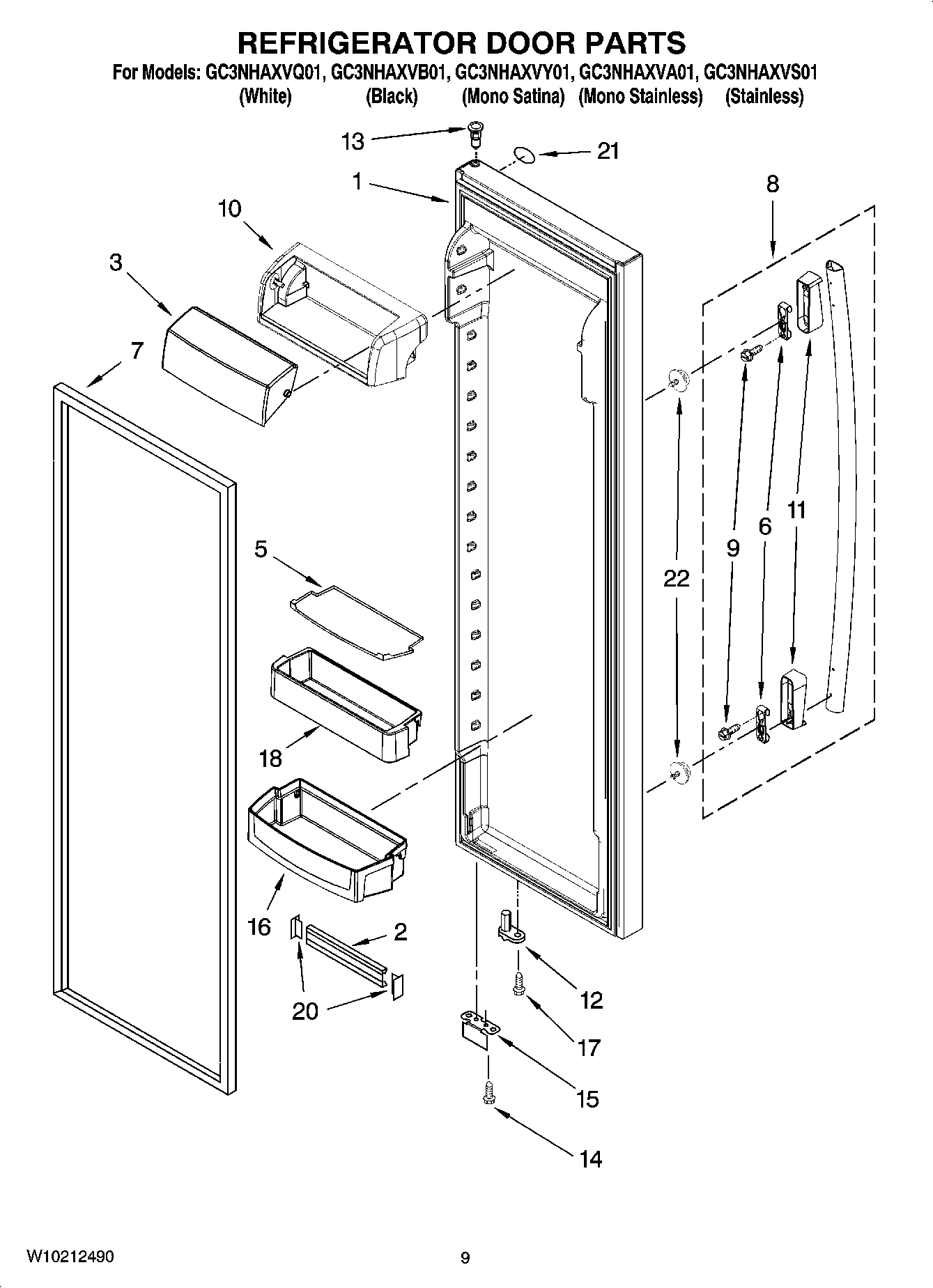 REFRIGERATOR DOOR PARTS

For Models: GC3NHAXVQ01, GC3NHAXVB01, GC3NHAXVY01, GC3NHAXVA01, GC3NHAXVS01
(White) (Black) (Mono Satina) (Mono Stainless) (Stainless)

13
21
1
8
10
3
7
9
6
11
22
5
18
16
2
20
12
17
15
14

W10212490

9