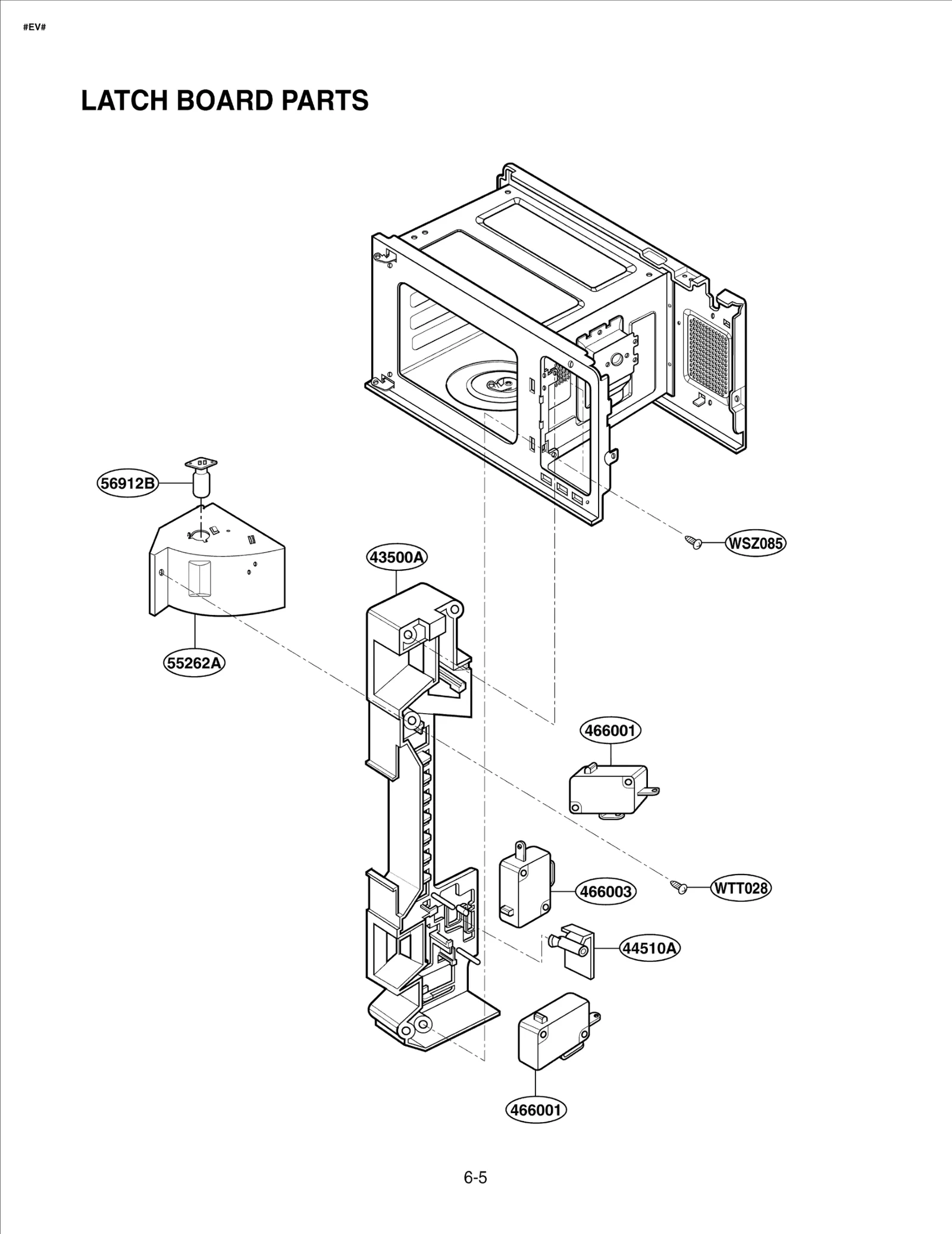 #EV#

LATCH BOARD PARTS

56912B

WSZ085

43500A

55262A

466001

466003

WTT028

44510A

466001

6-5