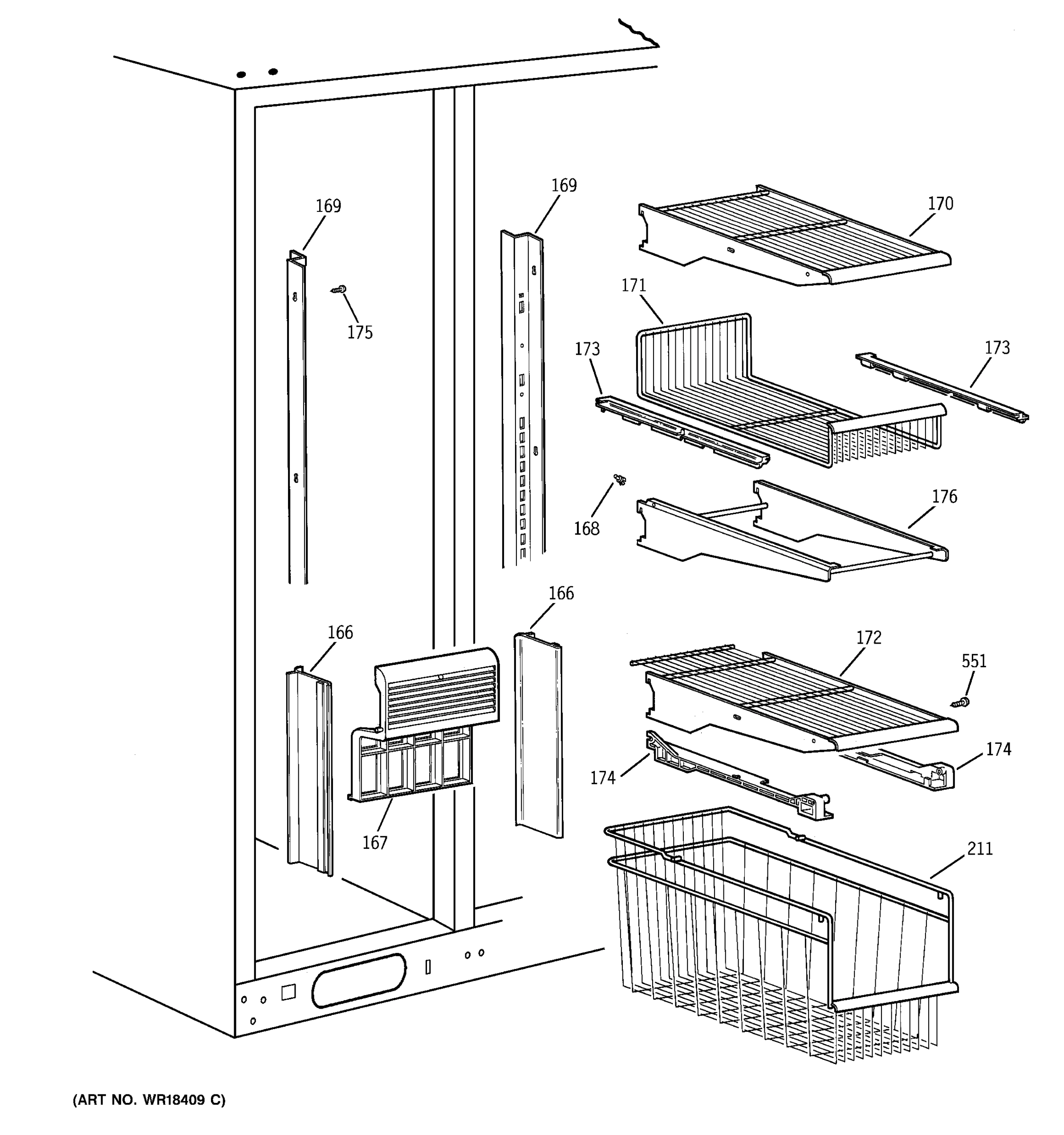 169
169
170
175
171
173
173
168
176
166
166
172
551
174
174
167
211
(ART NO. WR18409 C)