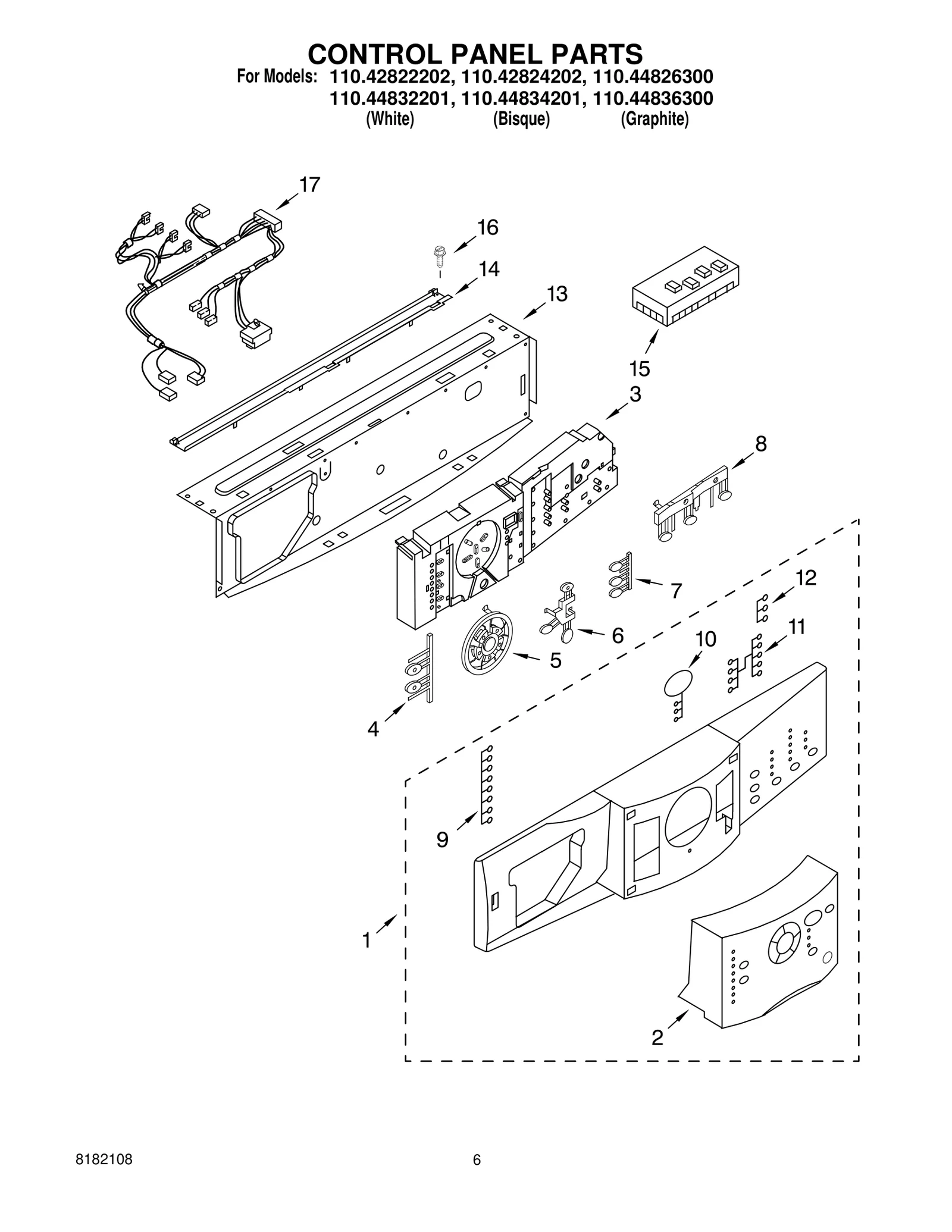 CONTROL PANEL PARTS

For Models: 110.42822202, 110.42824202, 110.44826300
110.44832201, 110.44834201, 110.44836300
(White) (Bisque) (Graphite)

17

16

14

13

15

3

8

7

12

6

11

10

5

4

9

1

2

8182108

6