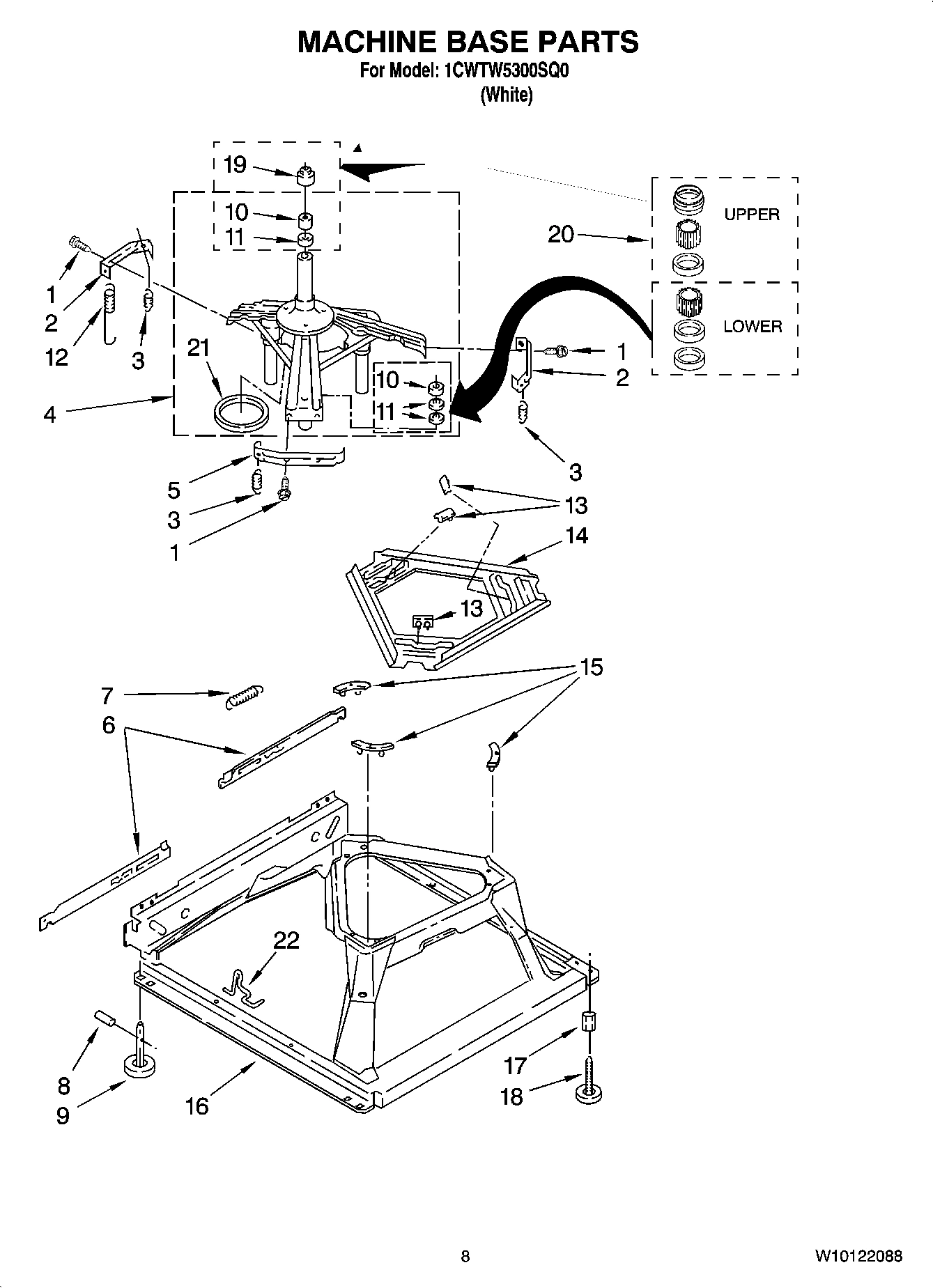 MACHINE BASE PARTS
For Model: 1CWTW5300SQ0
(White)

19
10
11
UPPER
20
LOWER
1
2
12
3
21
4
10
11
1
2
3
5
3
1
13
14
13
15
7
6
22
8
9
16
17
18

8
W10122088