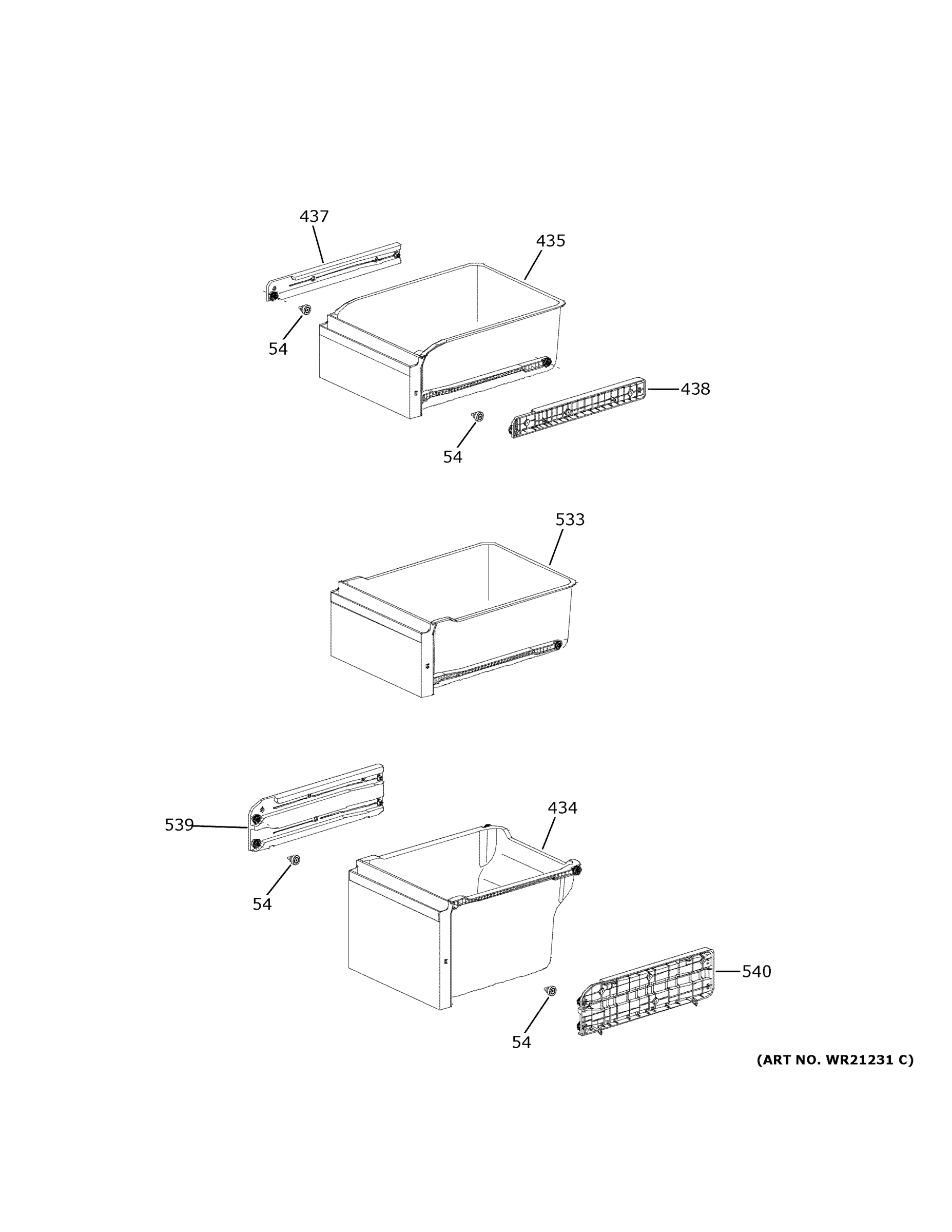 437
435
54
438
54
533
539
434
54
540
54
(ART NO. WR21231 C)