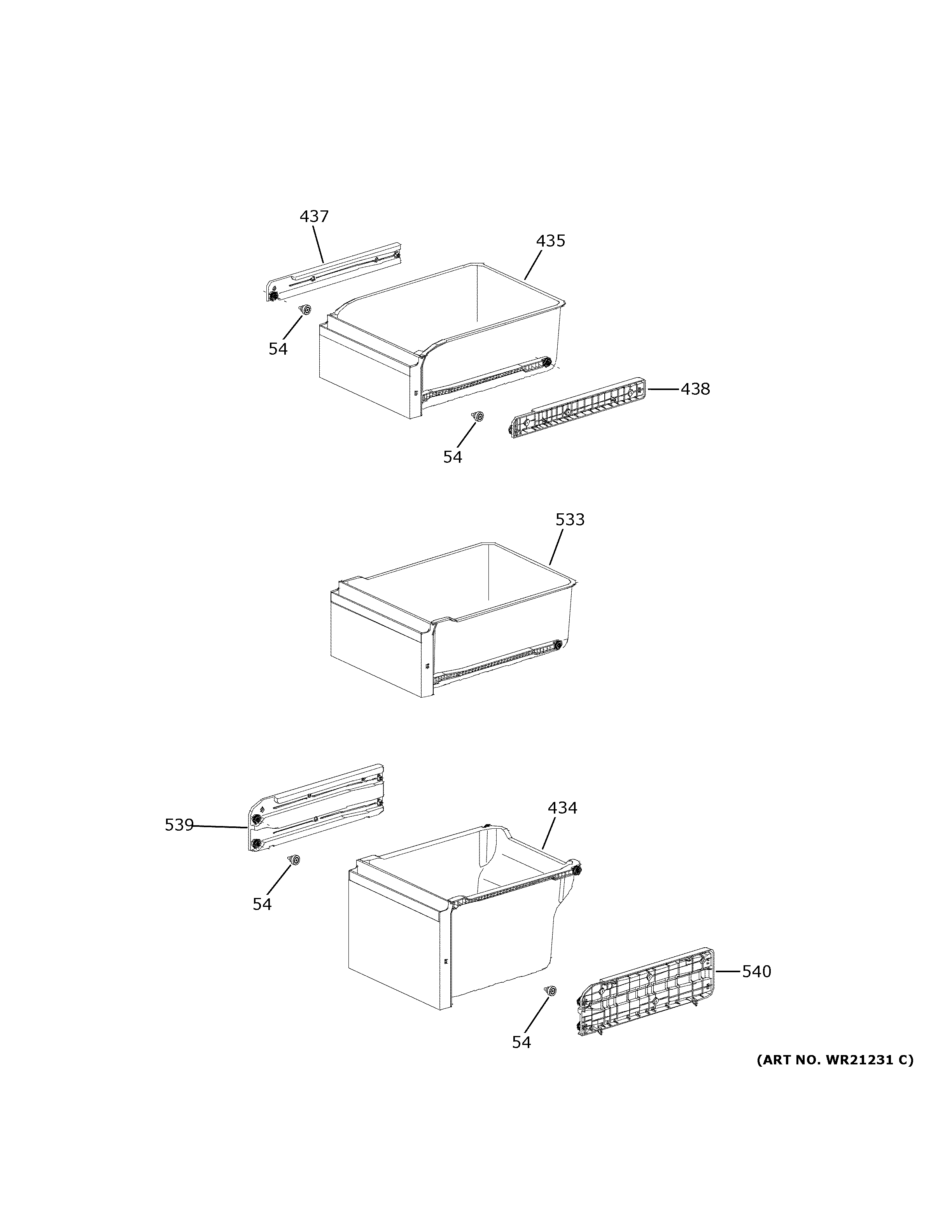 437
435
54
438
54
533
539
434
54
540
54
(ART NO. WR21231 C)