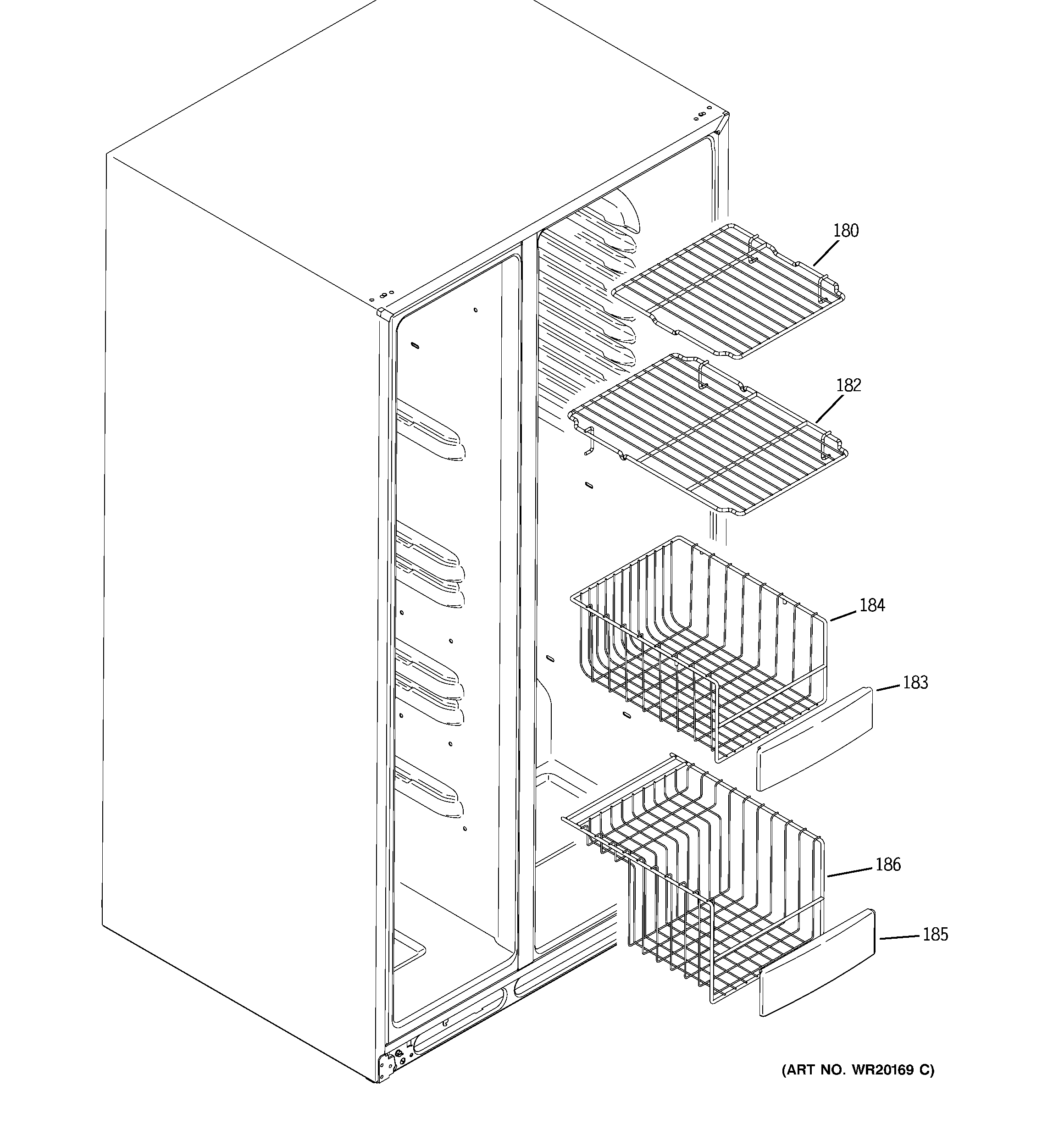 180

182

184

183

186

185

(ART NO. WR20169 C)