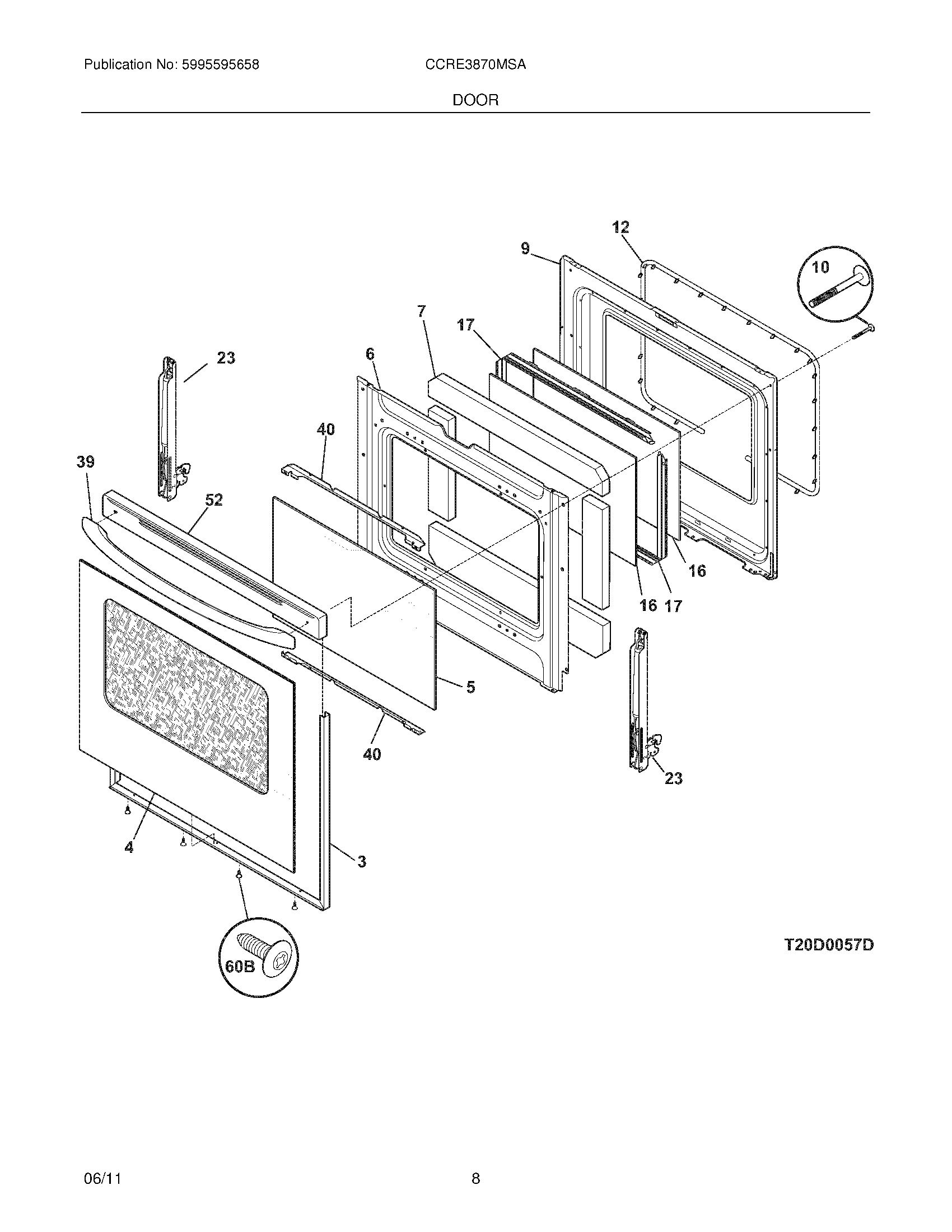 Publication No: 5995595658

CCRE3870MSA

DOOR

12
9
10
7
17
23
6
40
39
52
16
16 17
5
40
23
4
3
60B

T20D0057D

06/11

8