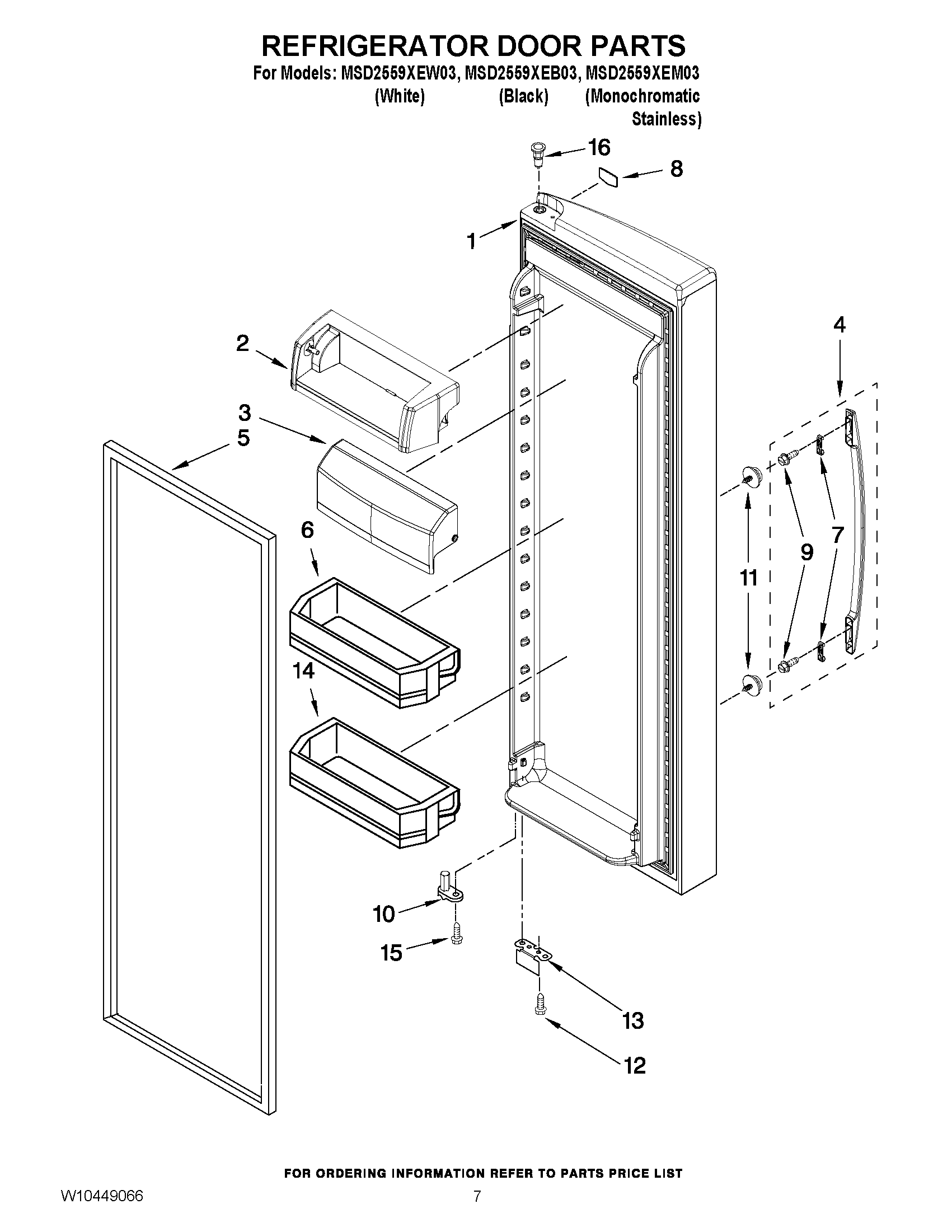 REFRIGERATOR DOOR PARTS

For Models: MSD2559XEW03, MSD2559XEB03, MSD2559XEM03
(White) (Black) (Monochromatic Stainless)

16
8
1
2
3
5
4
6
7
9
11
14
10
15
13
12

FOR ORDERING INFORMATION REFER TO PARTS PRICE LIST

W10449066

7