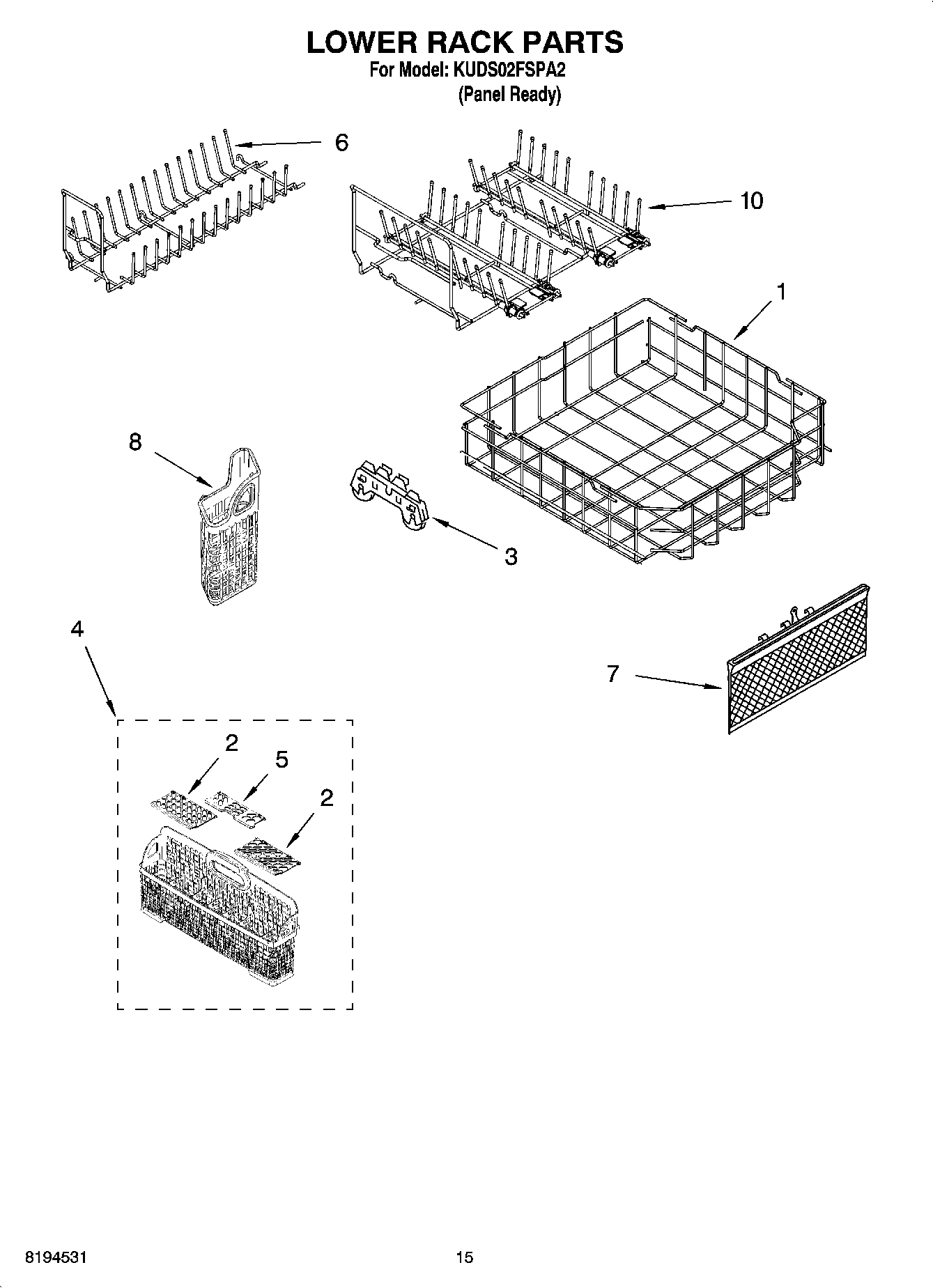 LOWER RACK PARTS
For Model: KUDS02FSPA2
(Panel Ready)

6

10

1

8

3

4

7

2

5

2

8194531

15