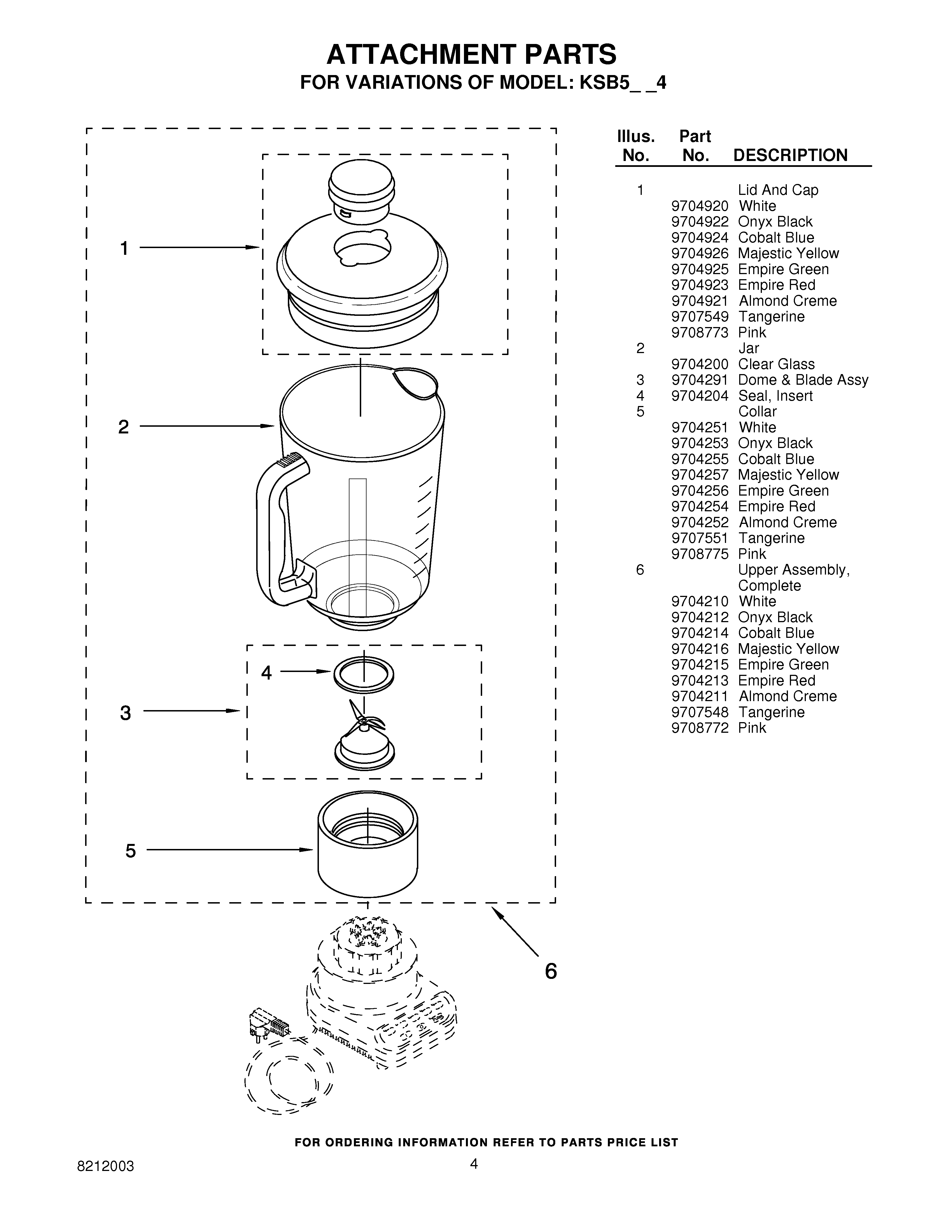 ATTACHMENT PARTS
FOR VARIATIONS OF MODEL: KSB5_ _4

1
2
4
3
5
6

| Illus. No. | Part No. | DESCRIPTION |
|---|---|---|
| 1 | | Lid And Cap |
| | 9704920 | White |
| | 9704922 | Onyx Black |
| | 9704924 | Cobalt Blue |
| | 9704926 | Majestic Yellow |
| | 9704925 | Empire Green |
| | 9704923 | Empire Red |
| | 9704921 | Almond Creme |
| | 9707549 | Tangerine |
| | 9708773 | Pink |
| 2 | | Jar |
| | 9704200 | Clear Glass |
| 3 | 9704291 | Dome & Blade Assy |
| 4 | 9704204 | Seal, Insert |
| 5 | | Collar |
| | 9704251 | White |
| | 9704253 | Onyx Black |
| | 9704255 | Cobalt Blue |
| | 9704257 | Majestic Yellow |
| | 9704256 | Empire Green |
| | 9704254 | Empire Red |
| | 9704252 | Almond Creme |
| | 9707551 | Tangerine |
| | 9708775 | Pink |
| 6 | | Upper Assembly, Complete |
| | 9704210 | White |
| | 9704212 | Onyx Black |
| | 9704214 | Cobalt Blue |
| | 9704216 | Majestic Yellow |
| | 9704215 | Empire Green |
| | 9704213 | Empire Red |
| | 9704211 | Almond Creme |
| | 9707548 | Tangerine |
| | 9708772 | Pink |

FOR ORDERING INFORMATION REFER TO PARTS PRICE LIST

8212003
4