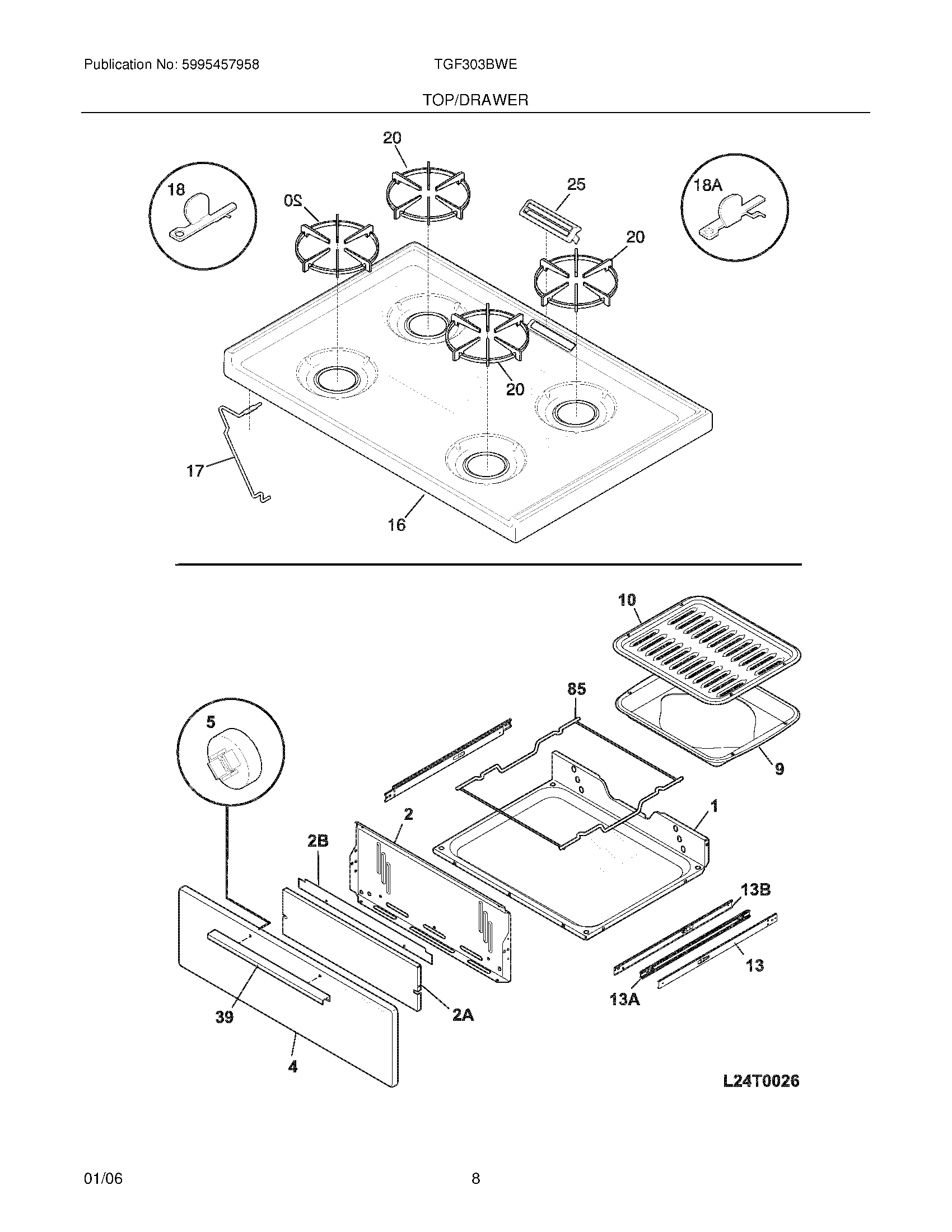 Publication No: 5995457958

TGF303BWE

TOP/DRAWER

20

18

20

25

18A

20

20

17

16

10

85

5

9

2

1

2B

13B

13

13A

2A

39

4

L24T0026

01/06

8