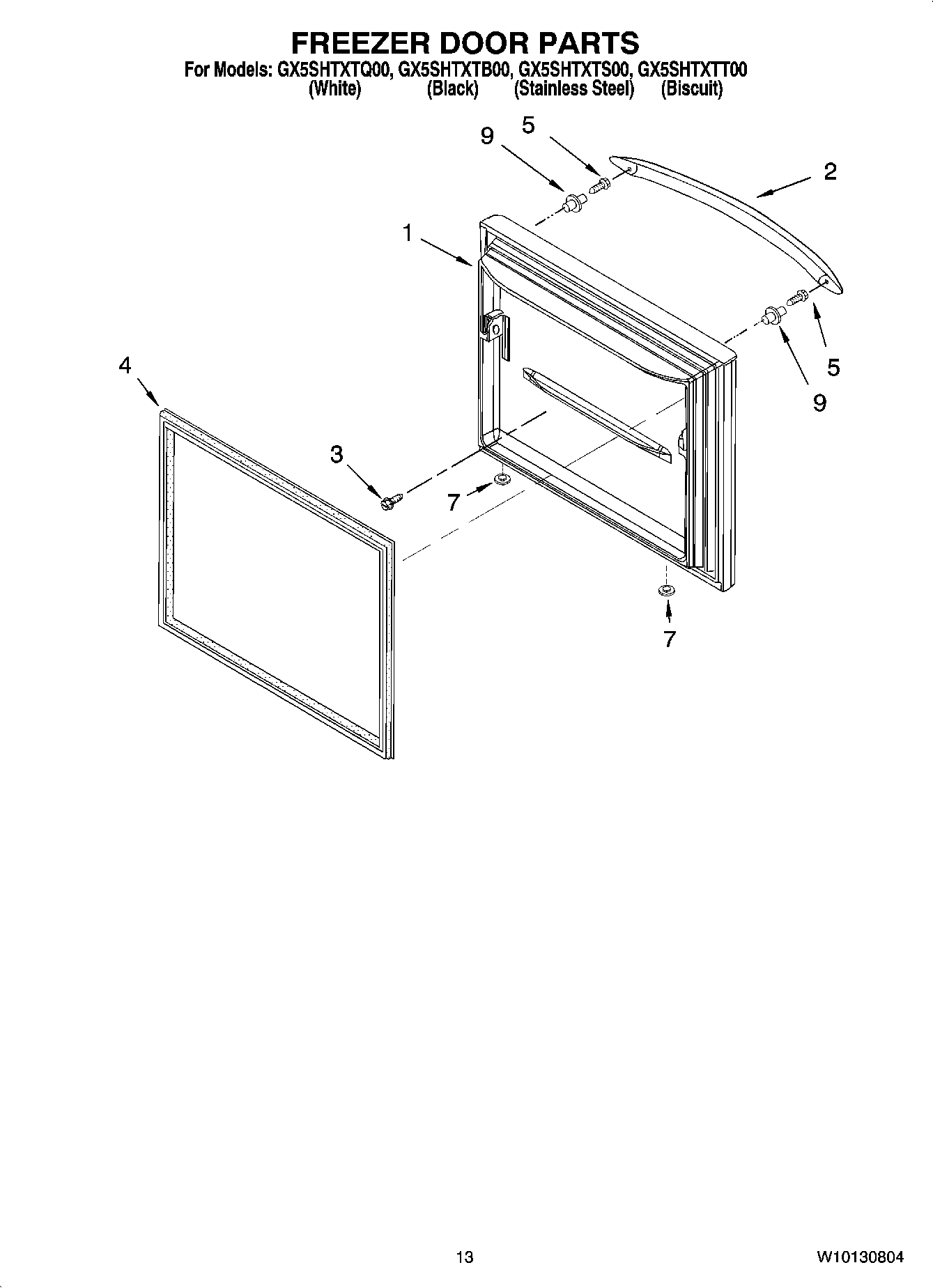 FREEZER DOOR PARTS

For Models: GX5SHTXTQ00, GX5SHTXTB00, GX5SHTXTS00, GX5SHTXTT00
(White) (Black) (Stainless Steel) (Biscuit)

9
5
2
1
5
9
4
3
7
7

13

W10130804