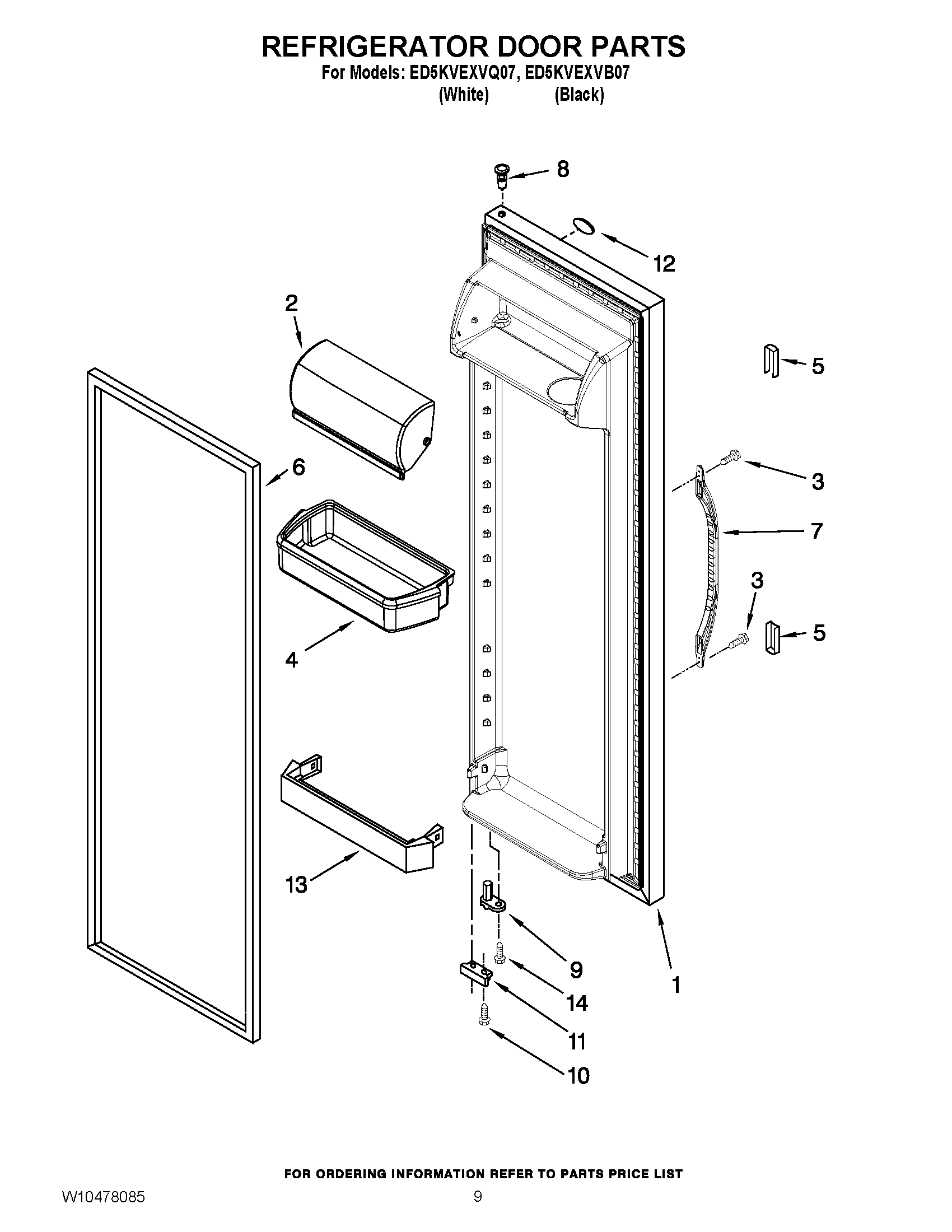 REFRIGERATOR DOOR PARTS

For Models: ED5KVEXVQ07, ED5KVEXVB07
(White) (Black)

8
12
2
5
6
3
7
3
5
4
13
9
14
1
11
10

FOR ORDERING INFORMATION REFER TO PARTS PRICE LIST

W10478085

9