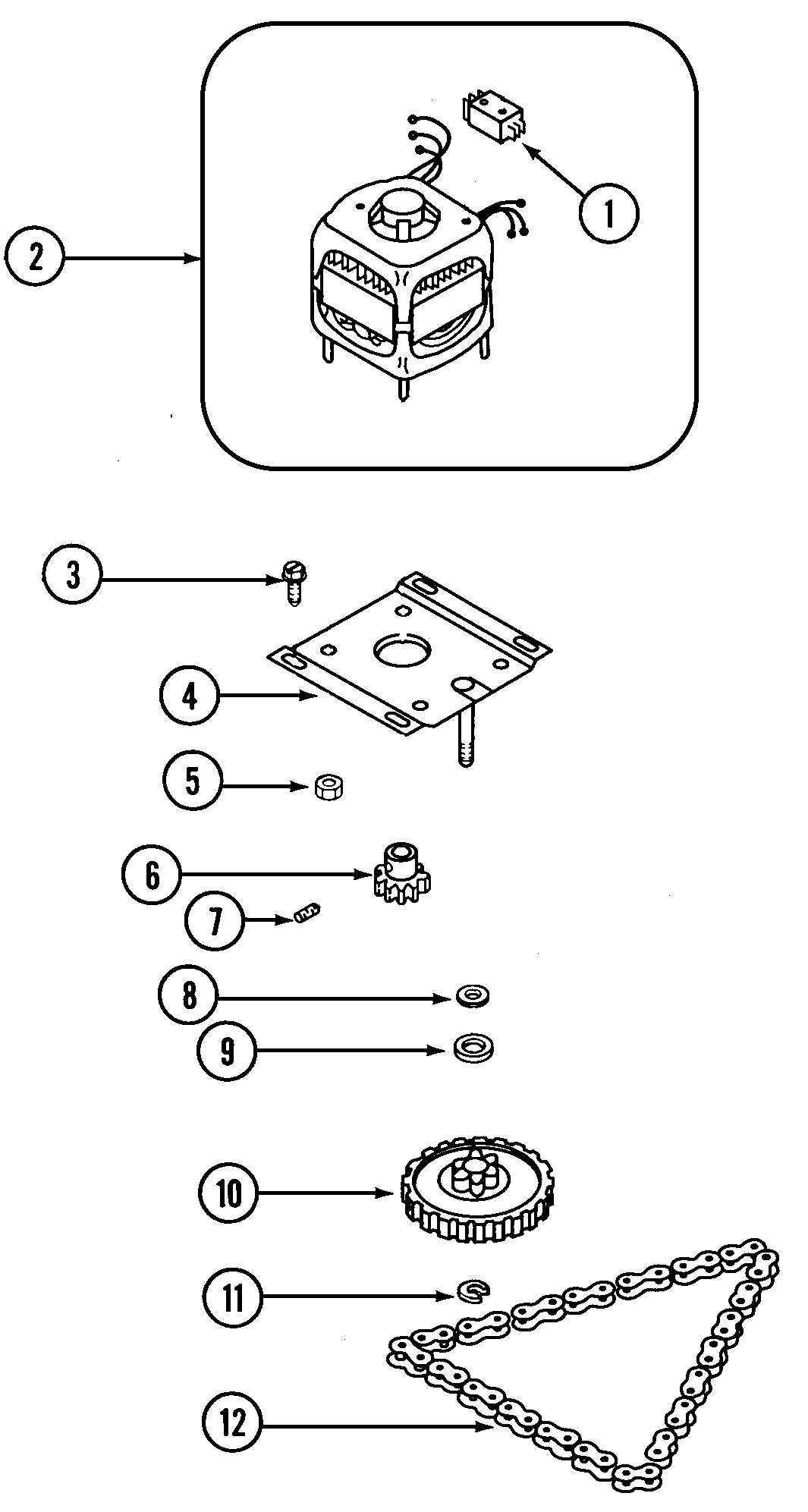 1
2
3
4
5
6
7
8
9
10
11
12