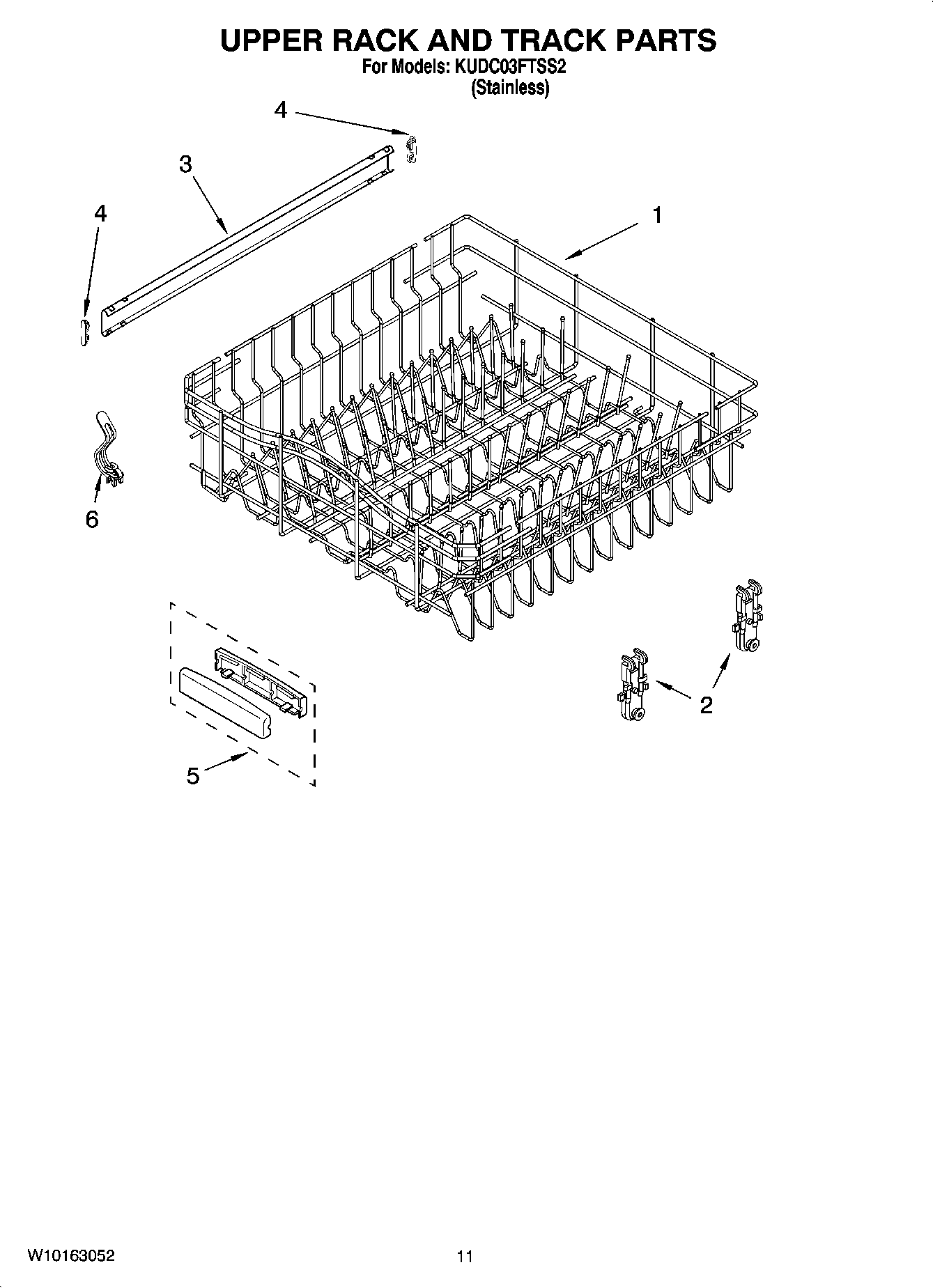 UPPER RACK AND TRACK PARTS
For Models: KUDC03FTSS2
(Stainless)

4
3
4
1
6
2
5

W10163052
11