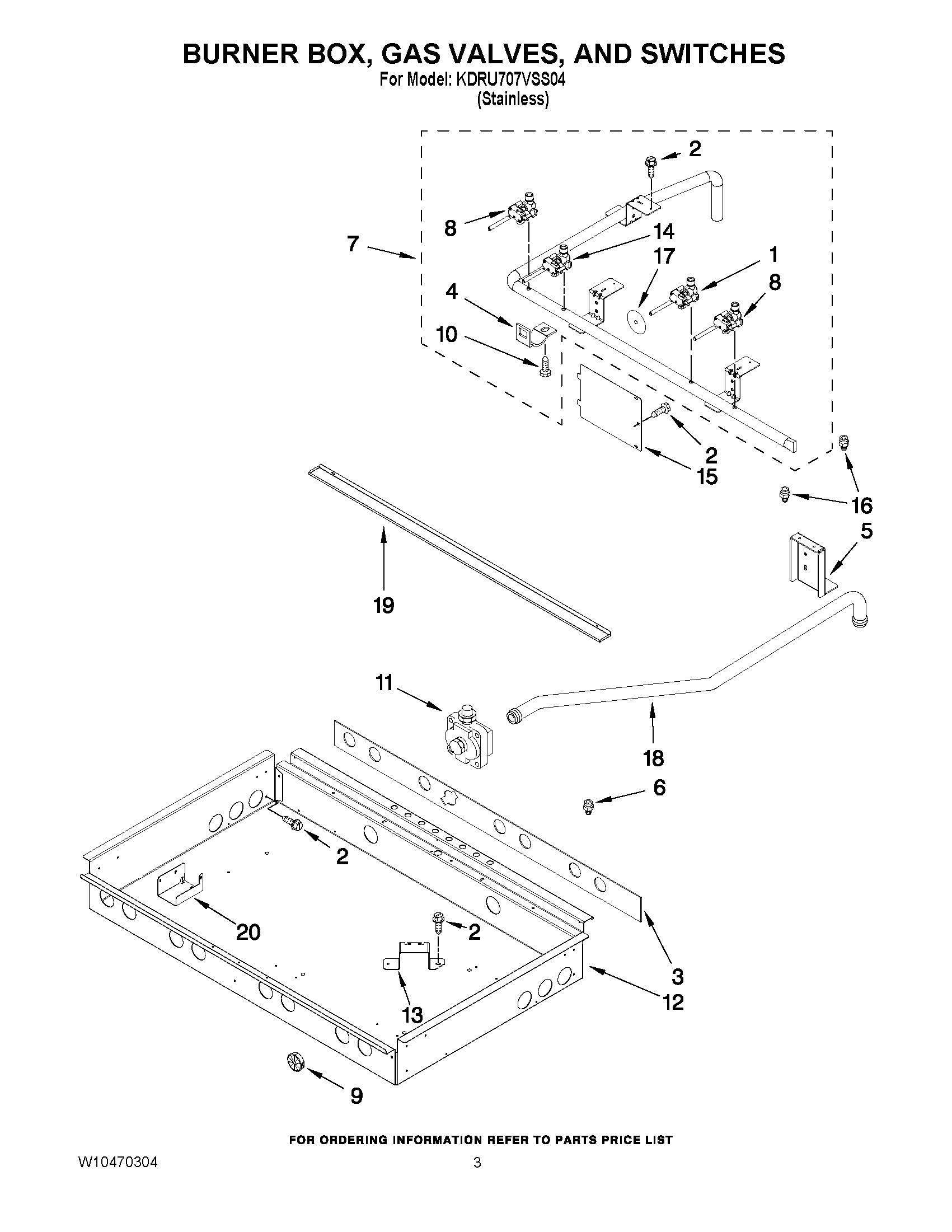 BURNER BOX, GAS VALVES, AND SWITCHES
For Model: KDRU707VSS04
(Stainless)

2
8
14
7
17
1
4
8
10
2
15
16
5
19
11
18
6
2
20
2
3
12
13
9

FOR ORDERING INFORMATION REFER TO PARTS PRICE LIST

W10470304
3