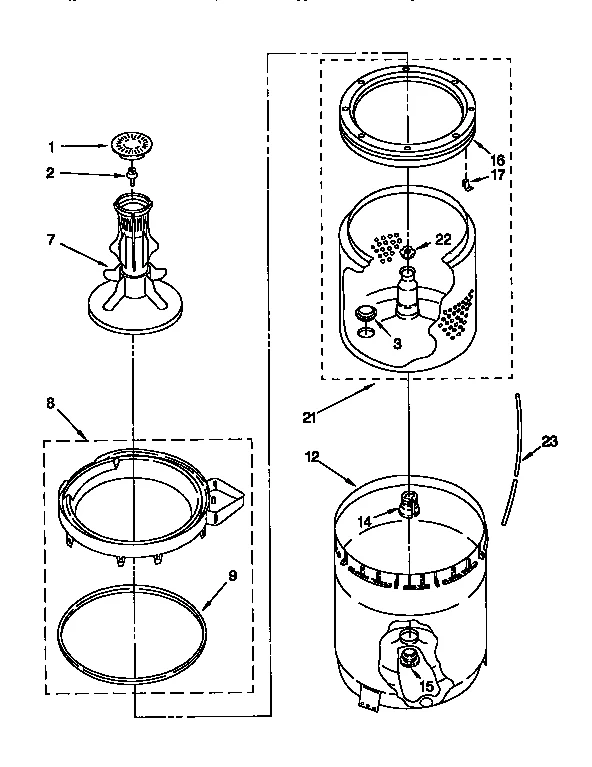 1
2
7
8
9
16
17
22
3
21
23
12
14
15