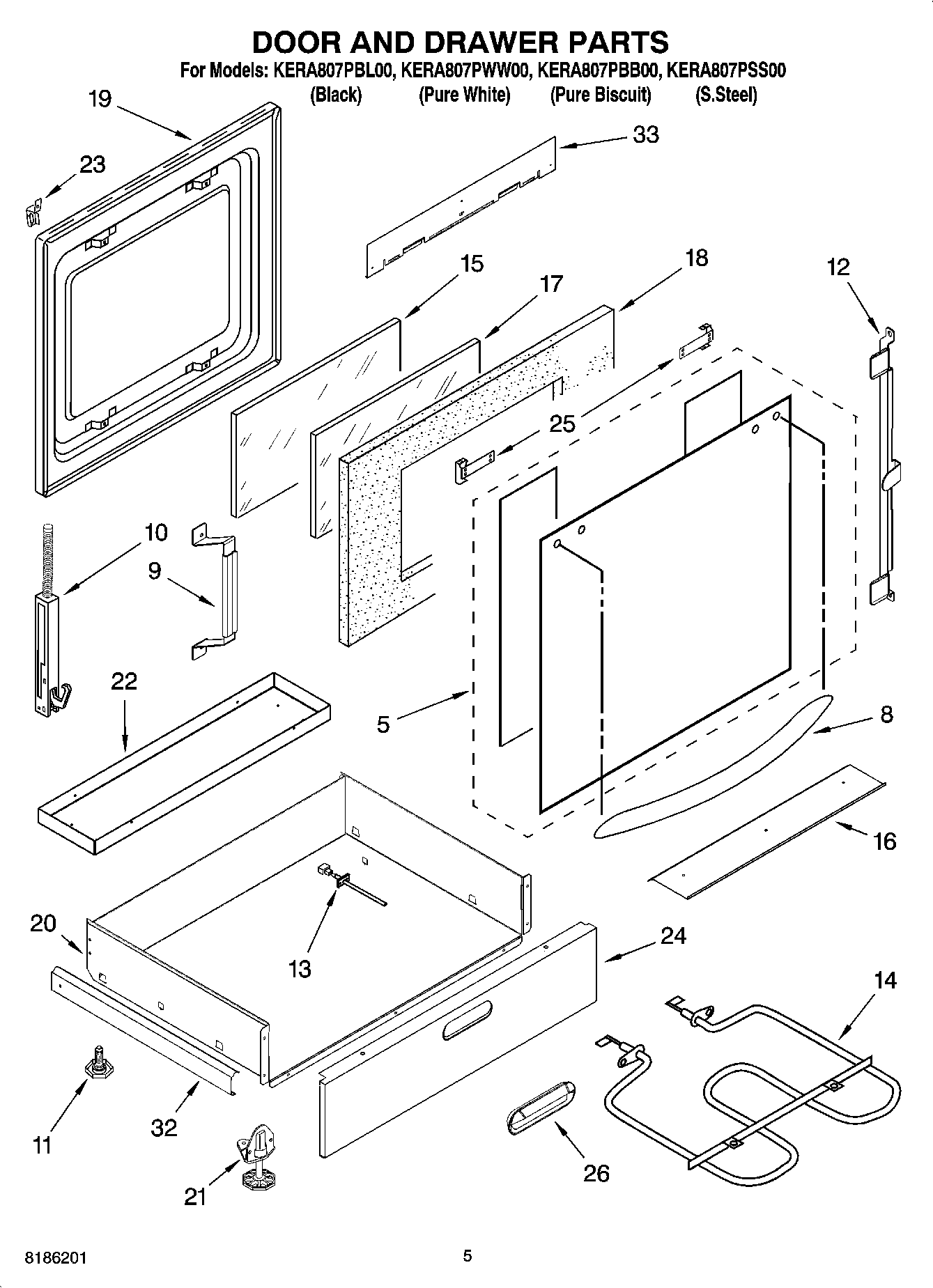 DOOR AND DRAWER PARTS

For Models: KERA807PBL00, KERA807PWW00, KERA807PBB00, KERA807PSS00
(Black) (Pure White) (Pure Biscuit) (S.Steel)

19
23
33
15
17
18
12
25
10
9
22
5
8
16
20
13
24
14
11
32
21
26

8186201
5