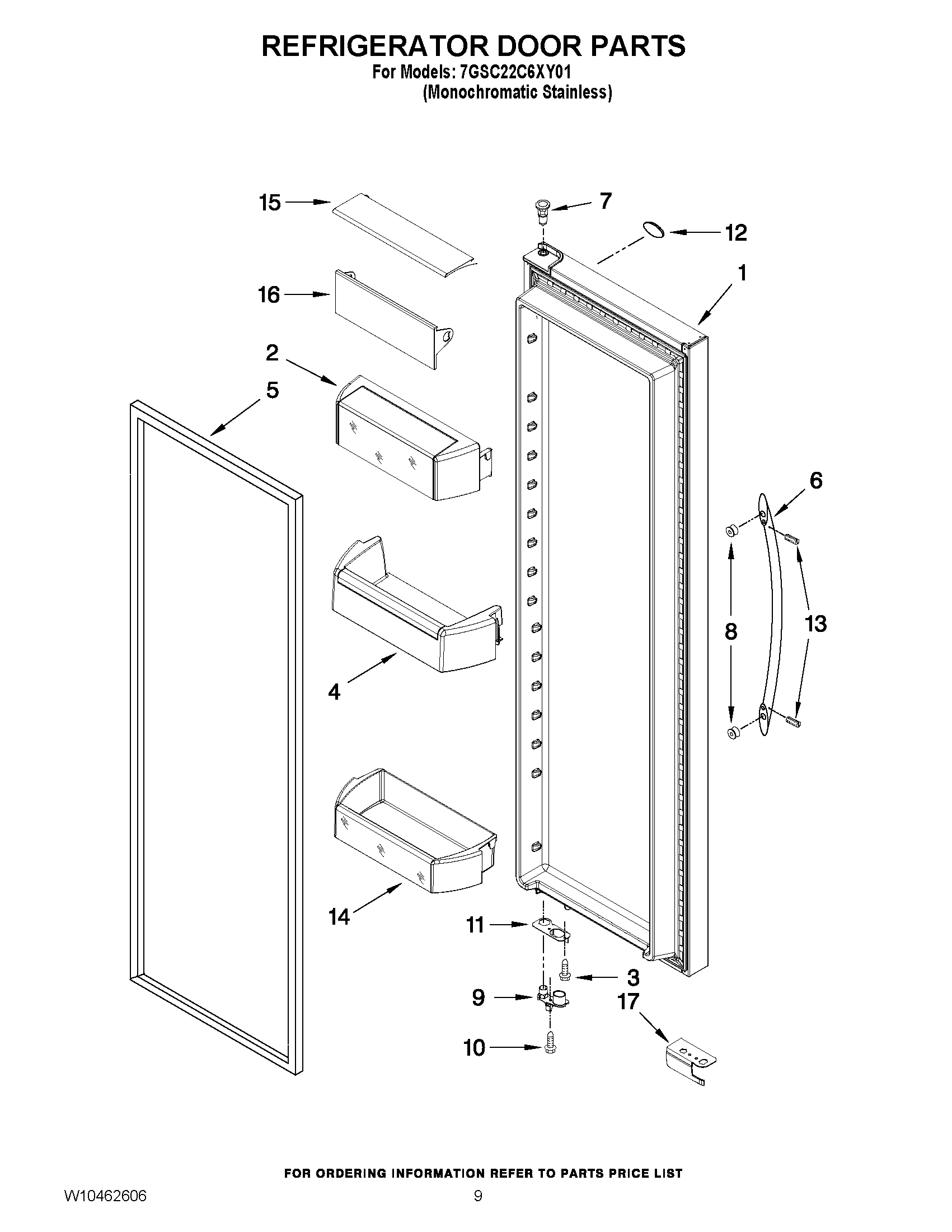 REFRIGERATOR DOOR PARTS
For Models: 7GSC22C6XY01
(Monochromatic Stainless)

15
7
12
16
1
2
5
6
8
13
4
14
11
3
9
17
10

FOR ORDERING INFORMATION REFER TO PARTS PRICE LIST

W10462606

9