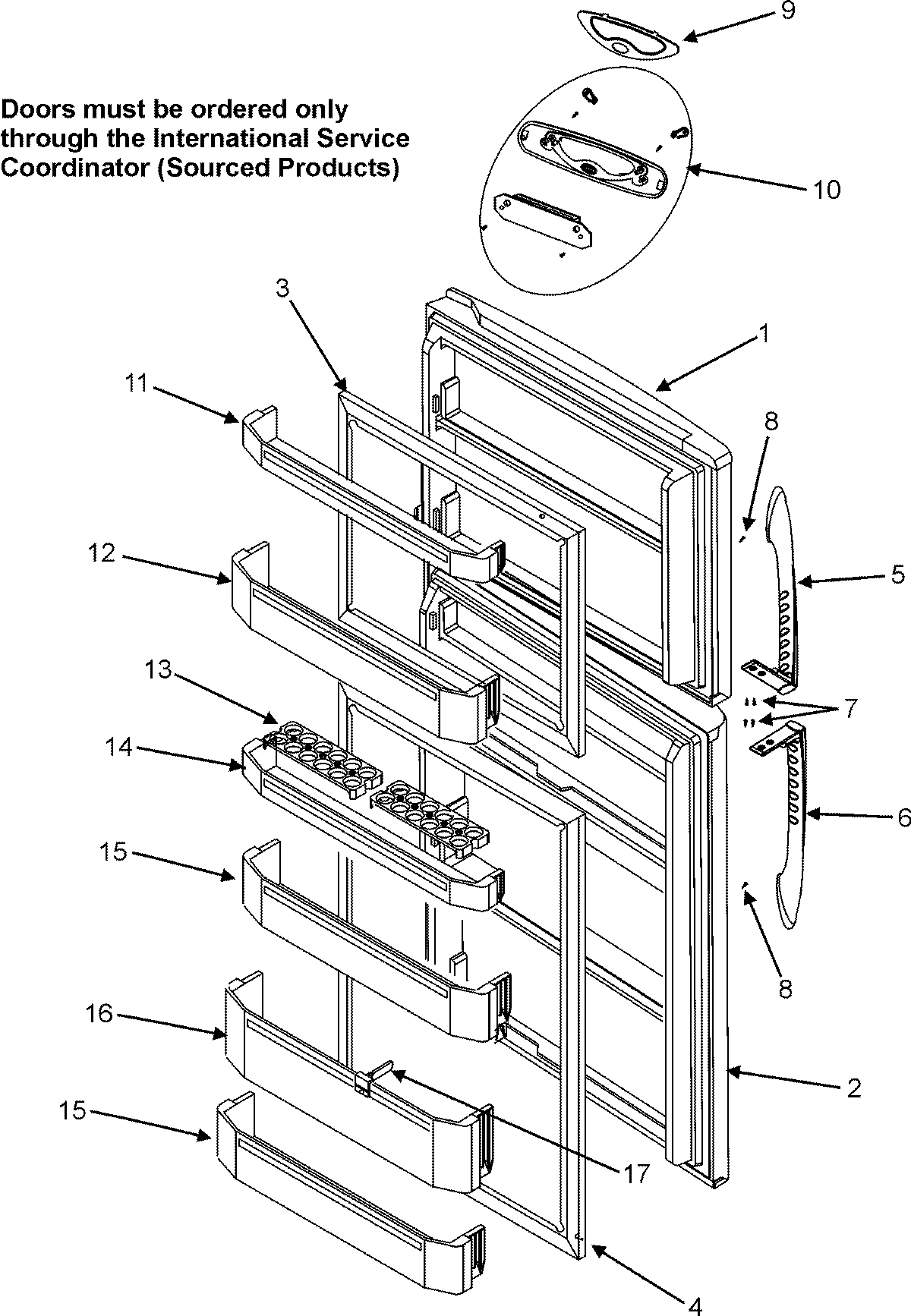 Doors must be ordered only through the International Service Coordinator (Sourced Products)

9

10

3

1

11

8

12

5

13

7

14

6

15

8

16

2

15

17

4