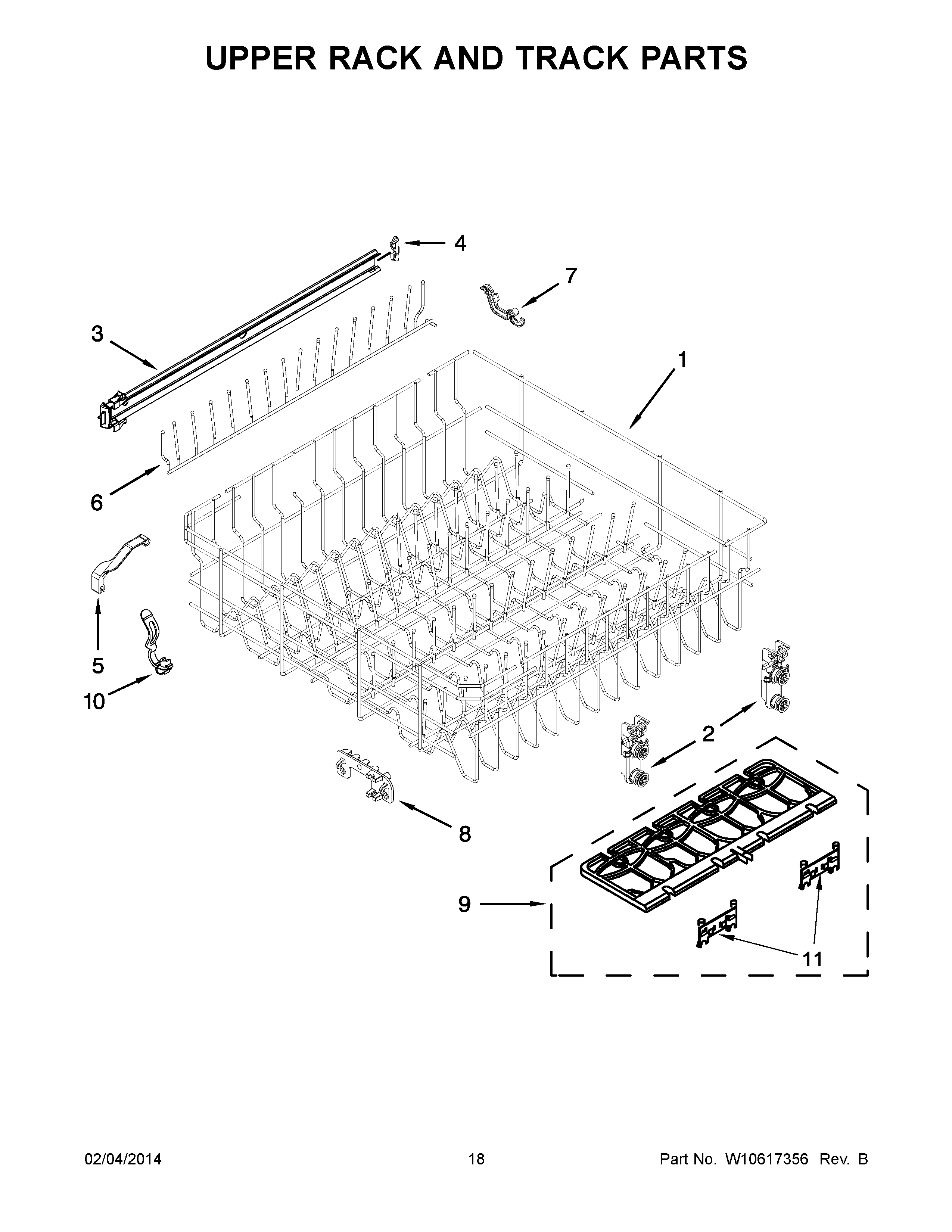 UPPER RACK AND TRACK PARTS

4

7

3

1

6

5

10

2

8

9

11

02/04/2014

18

Part No. W10617356 Rev. B