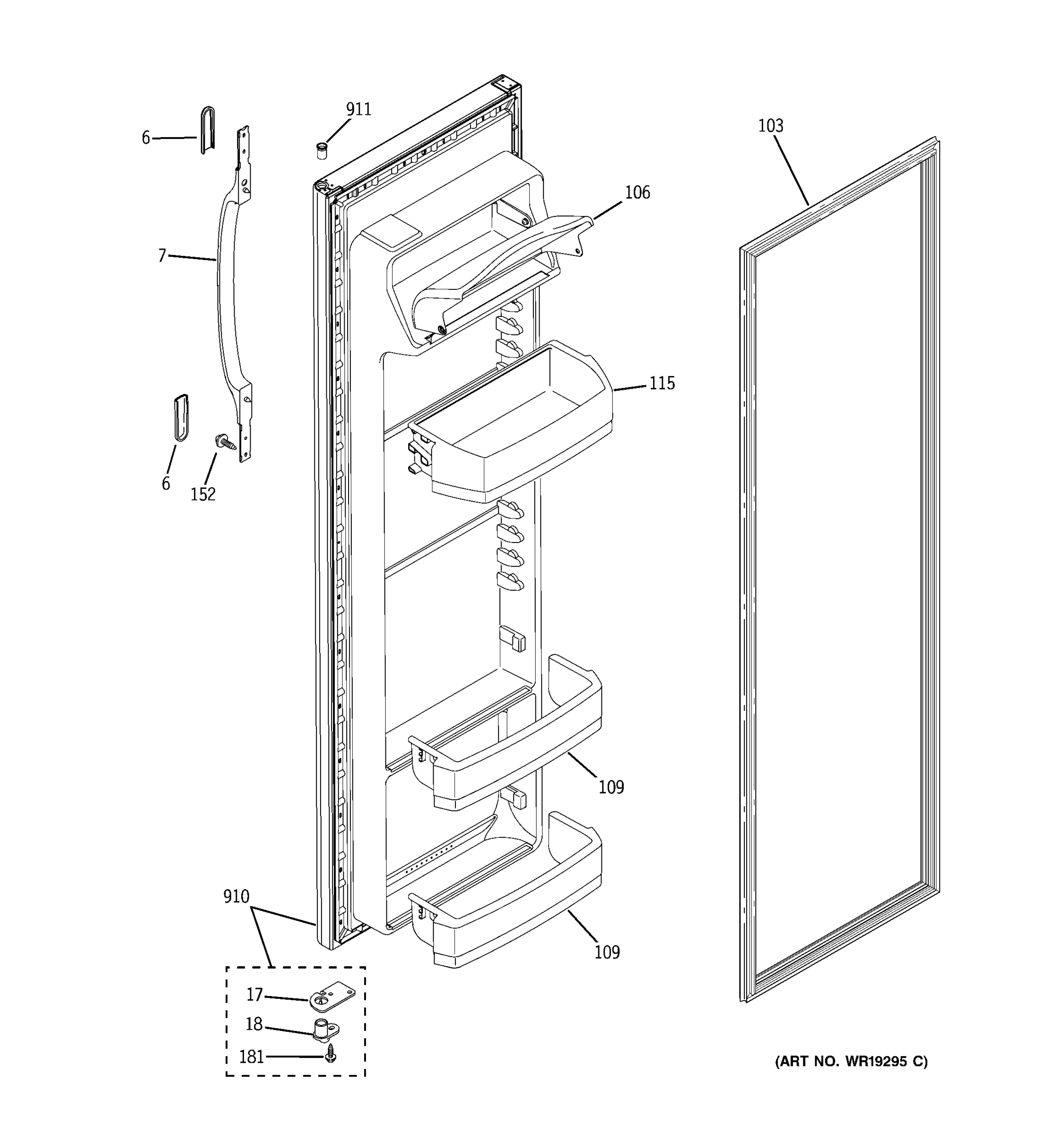 911
103
6
106
7
115
6
152
109
910
109
17
18
181
(ART NO. WR19295 C)