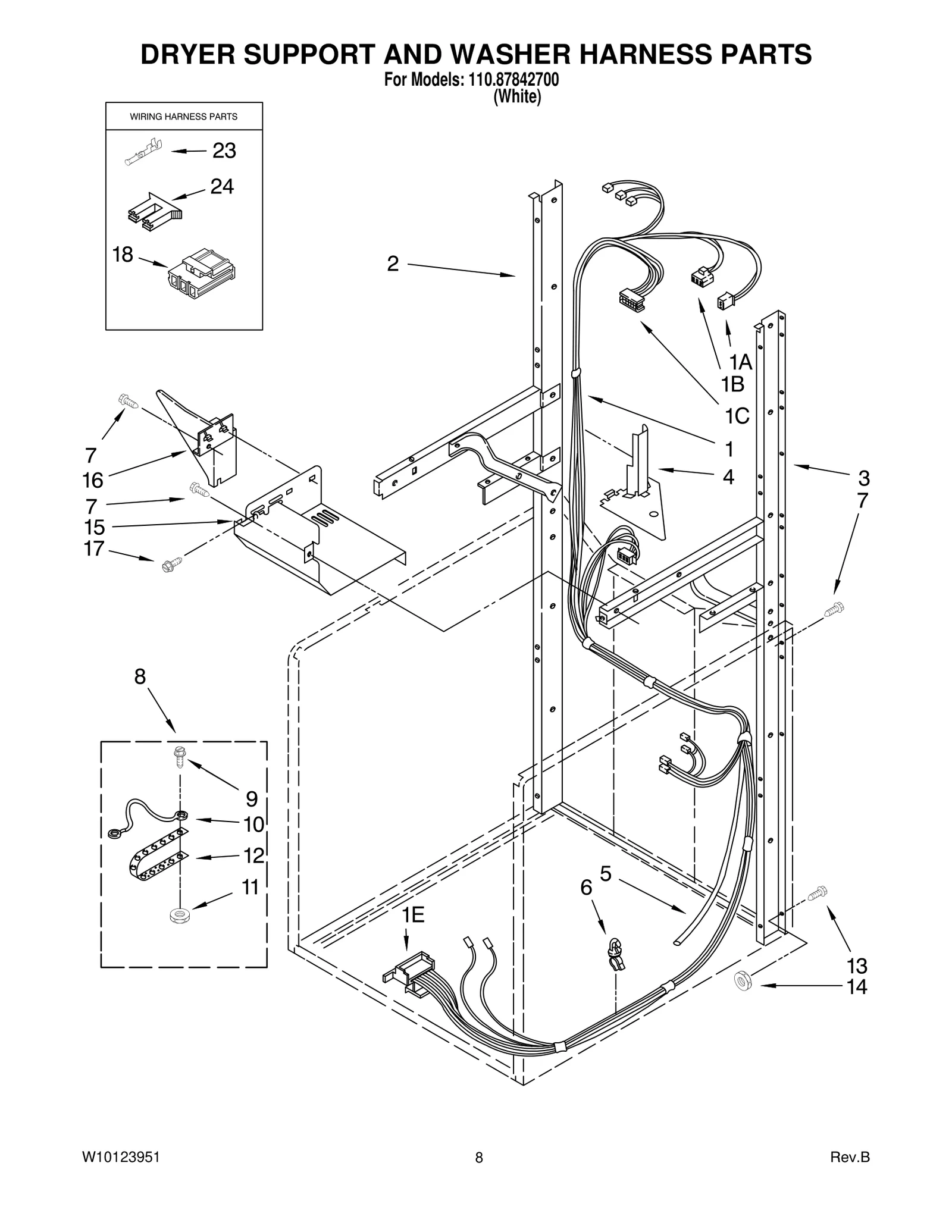 DRYER SUPPORT AND WASHER HARNESS PARTS
For Models: 110.87842700
(White)

WIRING HARNESS PARTS

23
24
18

2
1A
1B
1C
1
4
3
7
7
16
7
15
17

8
9
10
12
11

1E
6
5
13
14

W10123951
8
Rev.B