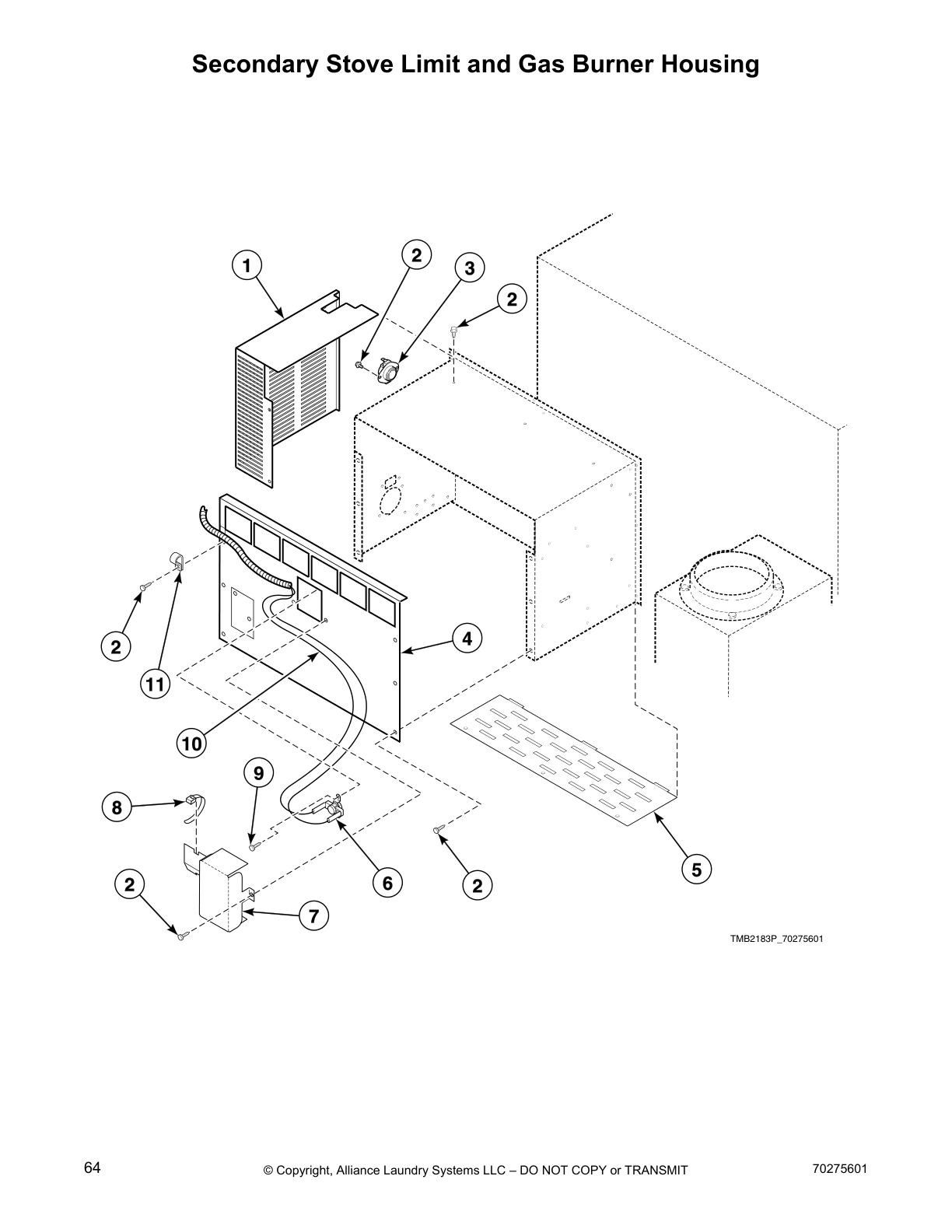 Secondary Stove Limit and Gas Burner Housing

1
2
3
2
2
11
4
10
9
8
6
2
5
2
7

TMB2183P_70275601

64

© Copyright, Alliance Laundry Systems LLC – DO NOT COPY or TRANSMIT

70275601