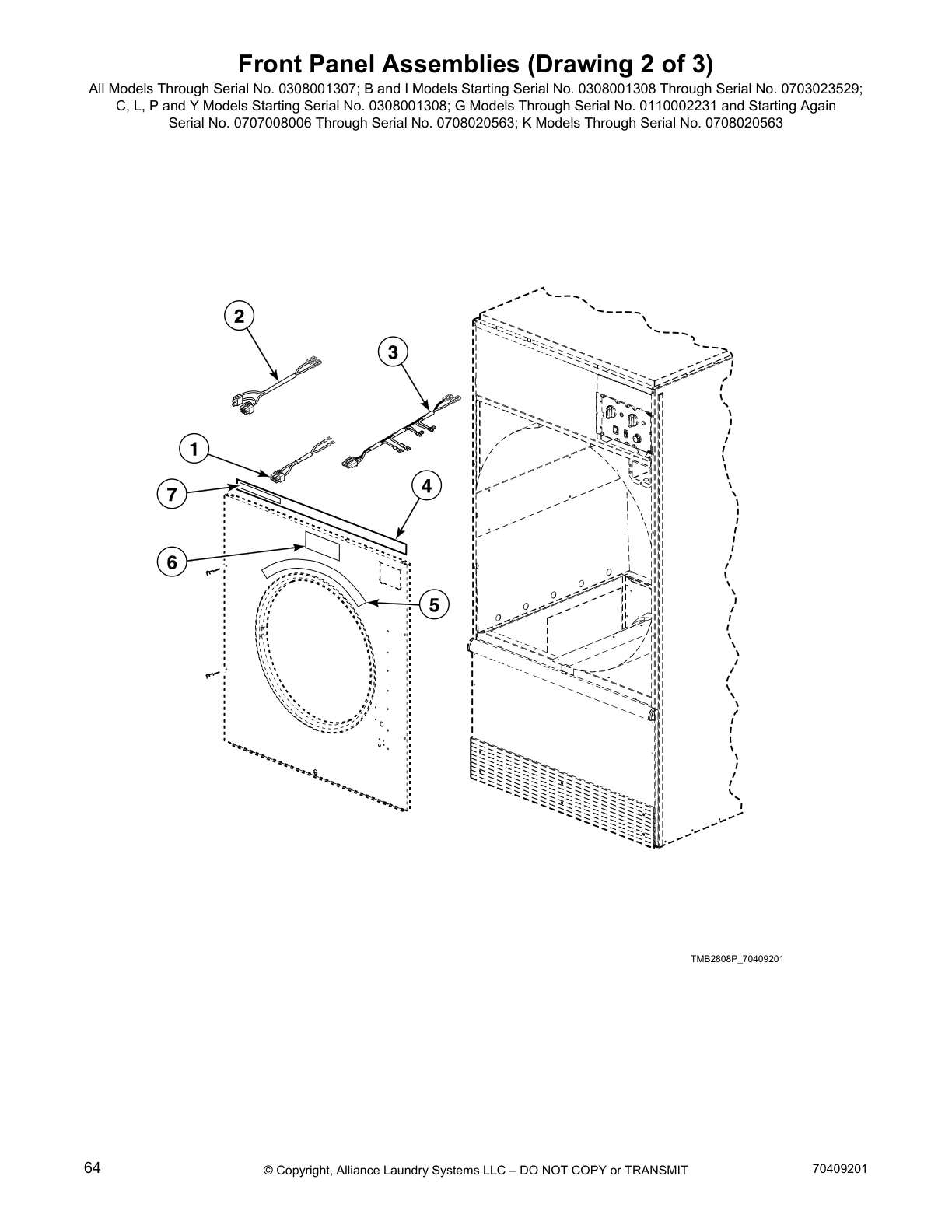 Front Panel Assemblies (Drawing 2 of 3)

All Models Through Serial No. 0308001307; B and I Models Starting Serial No. 0308001308 Through Serial No. 0703023529; C, L, P and Y Models Starting Serial No. 0308001308; G Models Through Serial No. 0110002231 and Starting Again Serial No. 0707008006 Through Serial No. 0708020563; K Models Through Serial No. 0708020563

2

3

1

7

4

6

5

TMB2808P_70409201

64

© Copyright, Alliance Laundry Systems LLC – DO NOT COPY or TRANSMIT

70409201