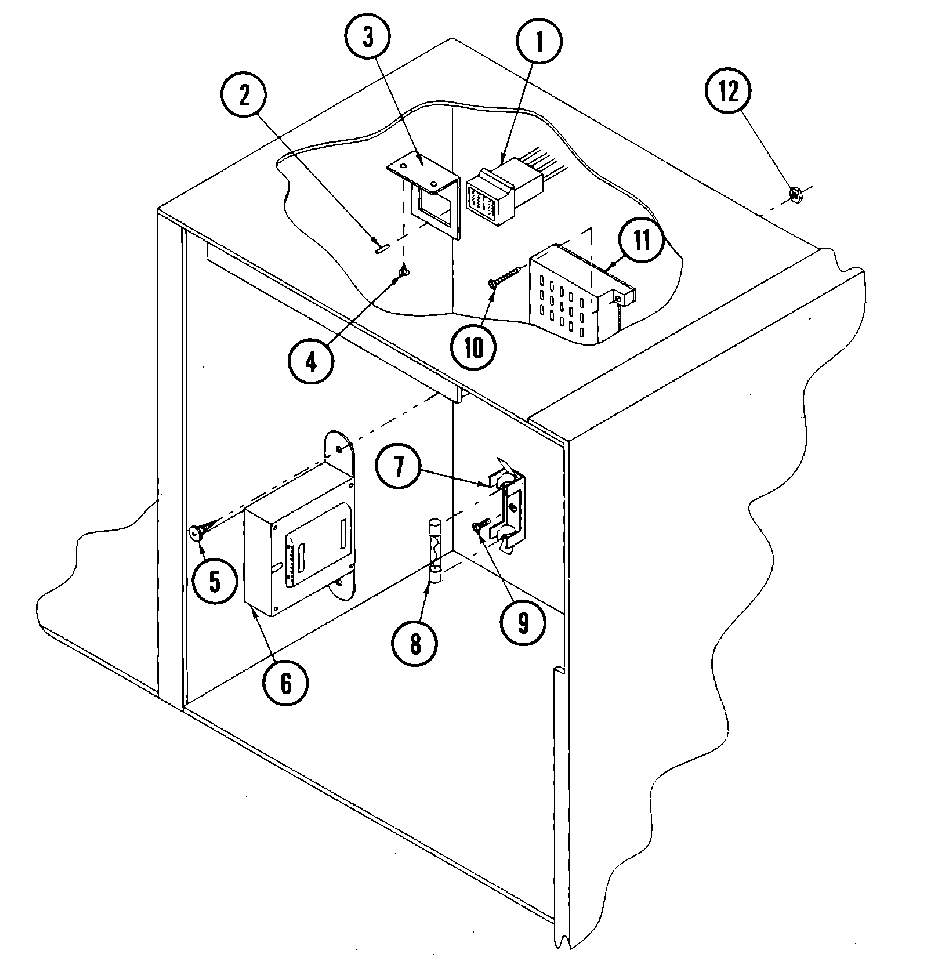 3
1
2
12
11
4
10
7
5
9
8
6