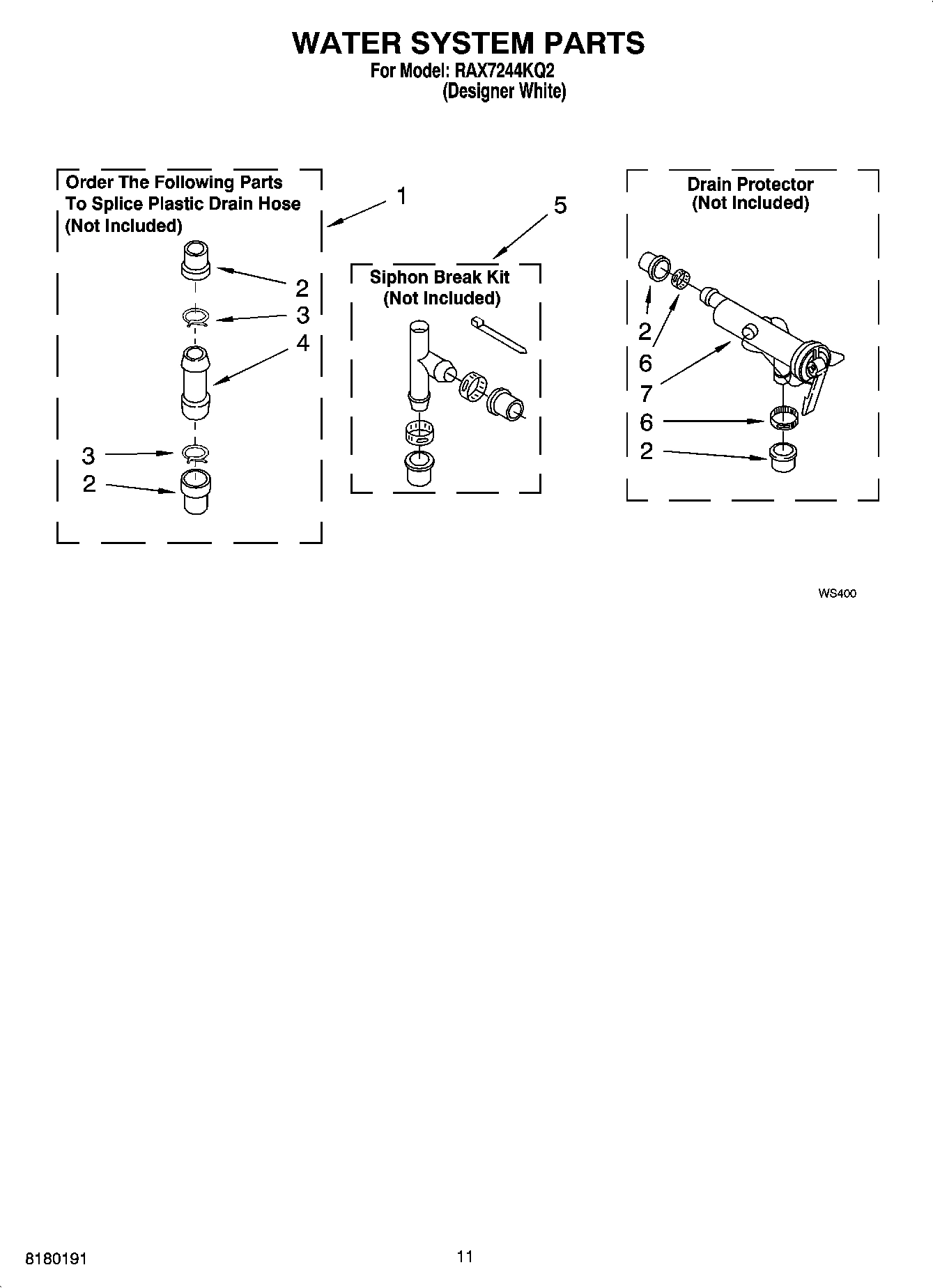 WATER SYSTEM PARTS
For Model: RAX7244KQ2
(Designer White)

Order The Following Parts To Splice Plastic Drain Hose (Not Included)

1

2
3
4
3
2

5

Siphon Break Kit
(Not Included)

Drain Protector
(Not Included)

2
6
7
6
2

WS400

8180191

11