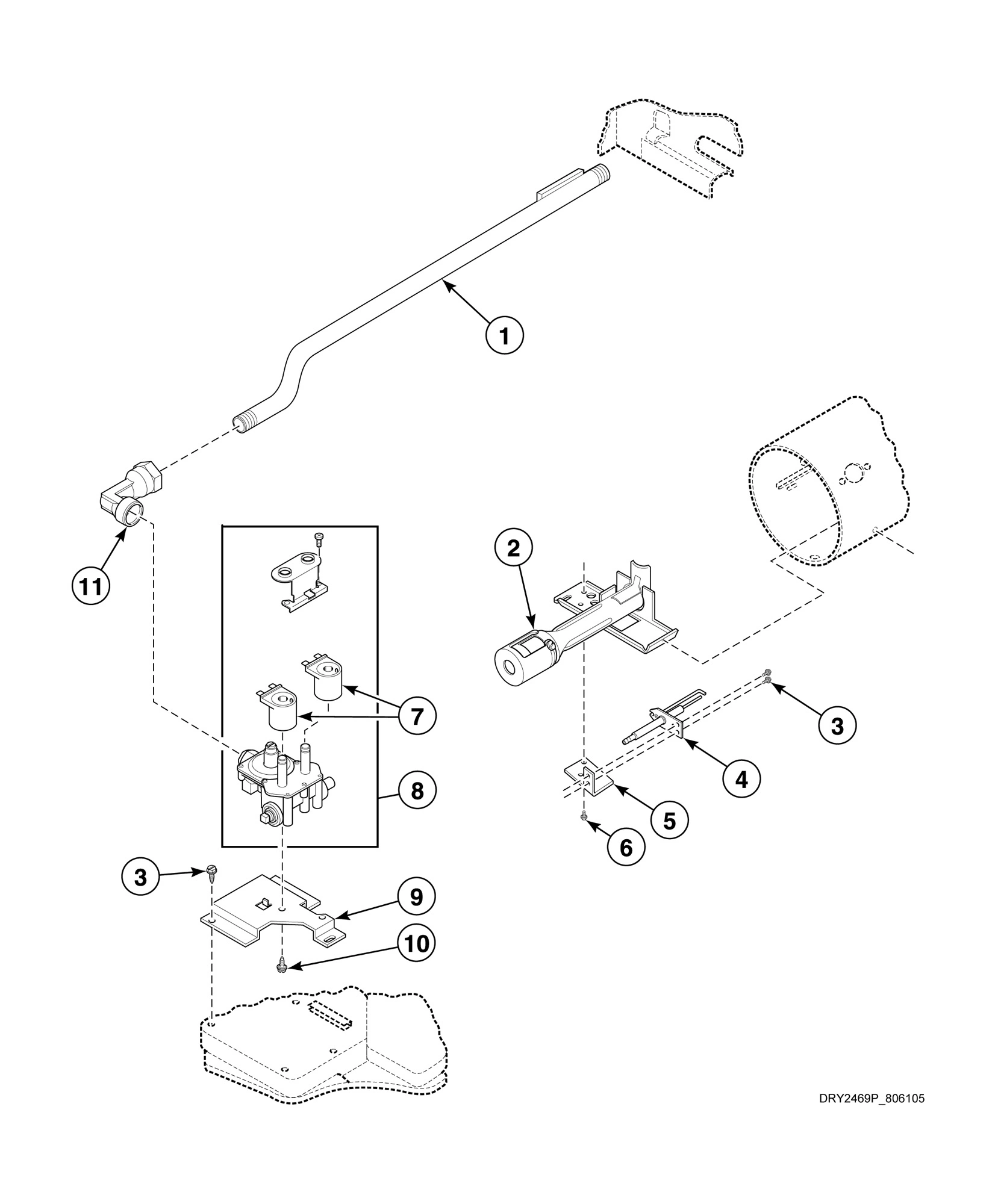 1

11

2

7

3

4

8

5

6

3

9

10

DRY2469P_806105