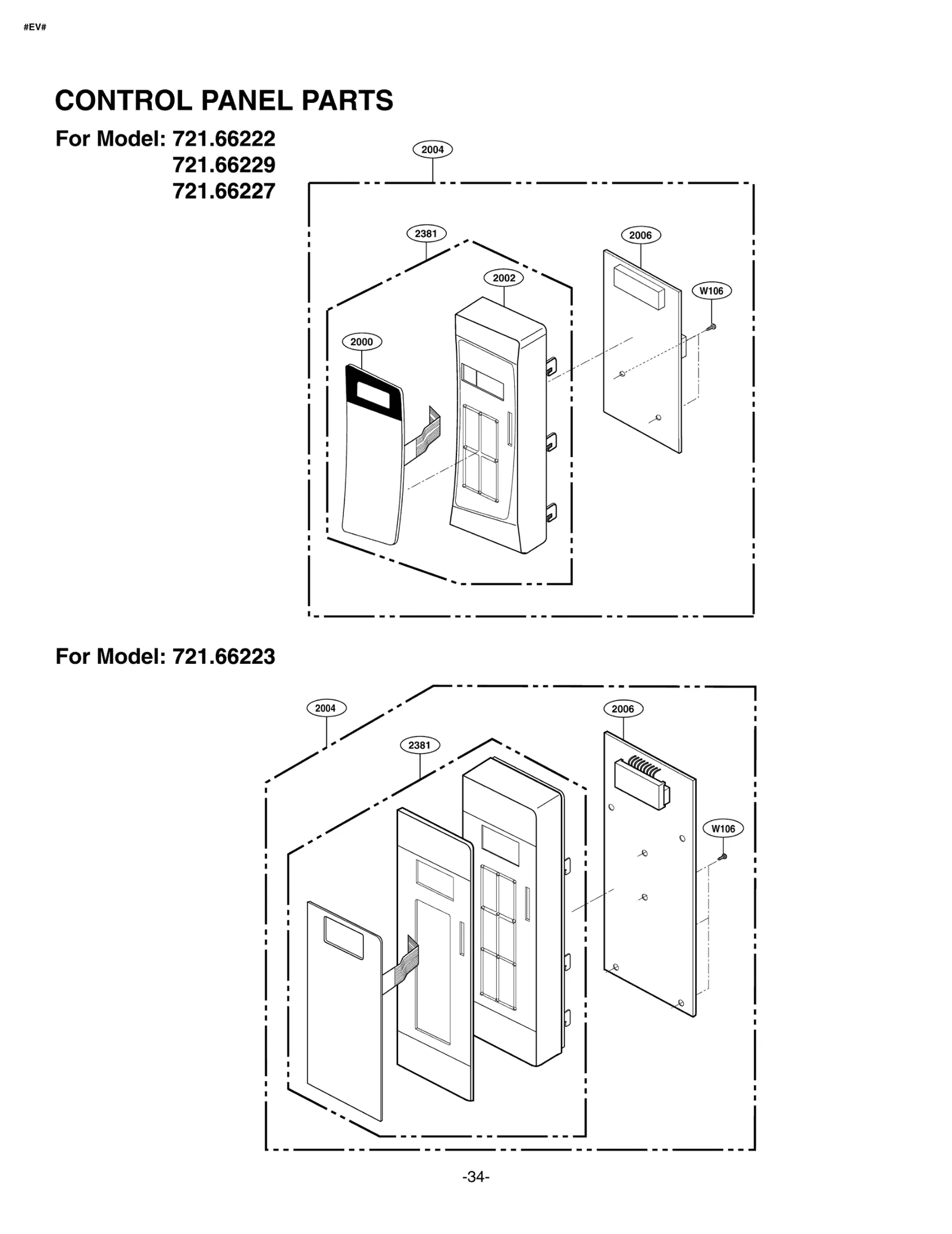 #EV#

CONTROL PANEL PARTS

For Model: 721.66222
721.66229
721.66227

2004

2381

2006

2002

W106

2000

For Model: 721.66223

2004

2006

2381

W106

-34-