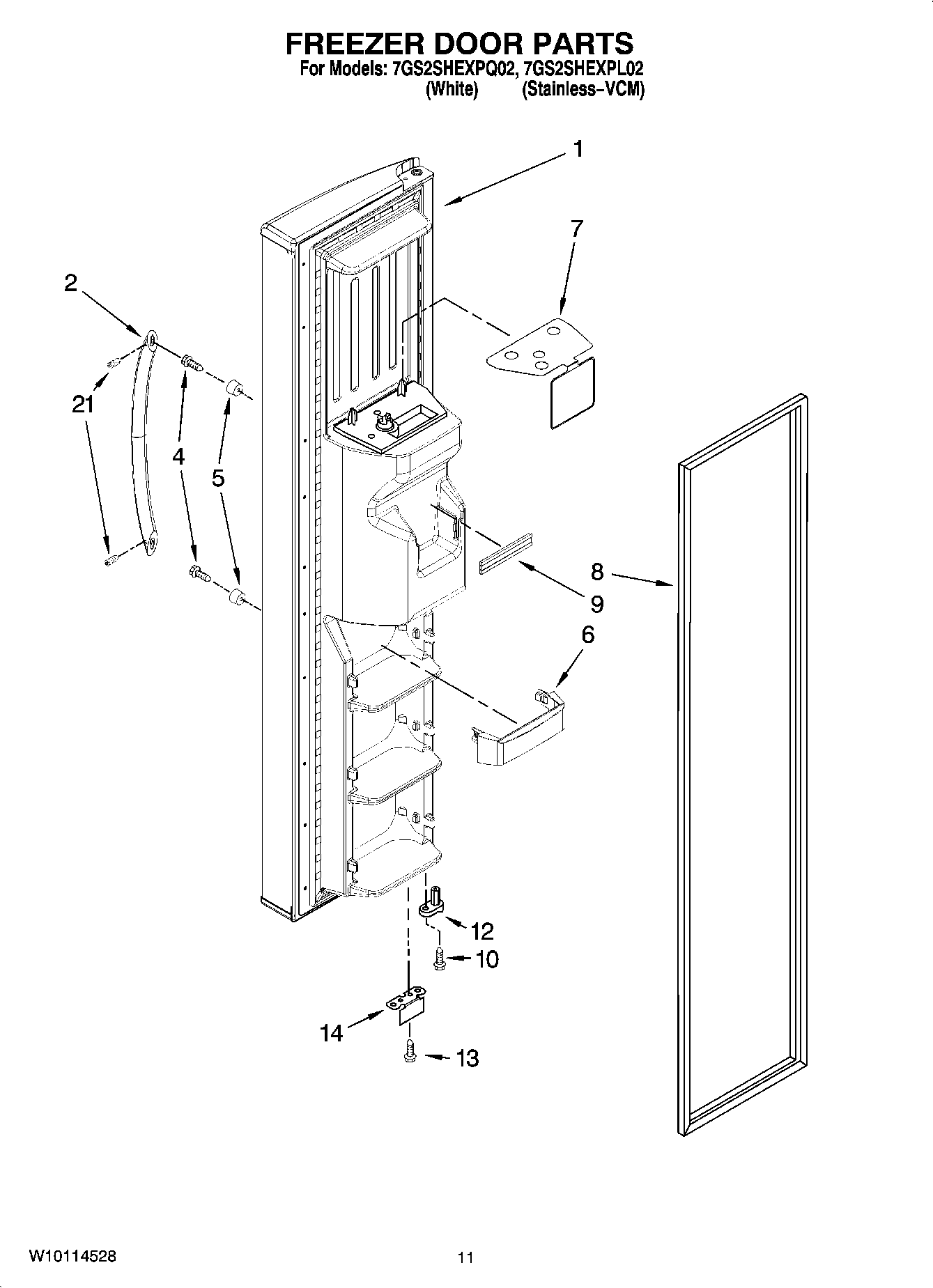 FREEZER DOOR PARTS
For Models: 7GS2SHEXPQ02, 7GS2SHEXPL02
(White) (Stainless–VCM)

1
7
2
21
4
5
8
9
6
12
10
14
13

W10114528
11